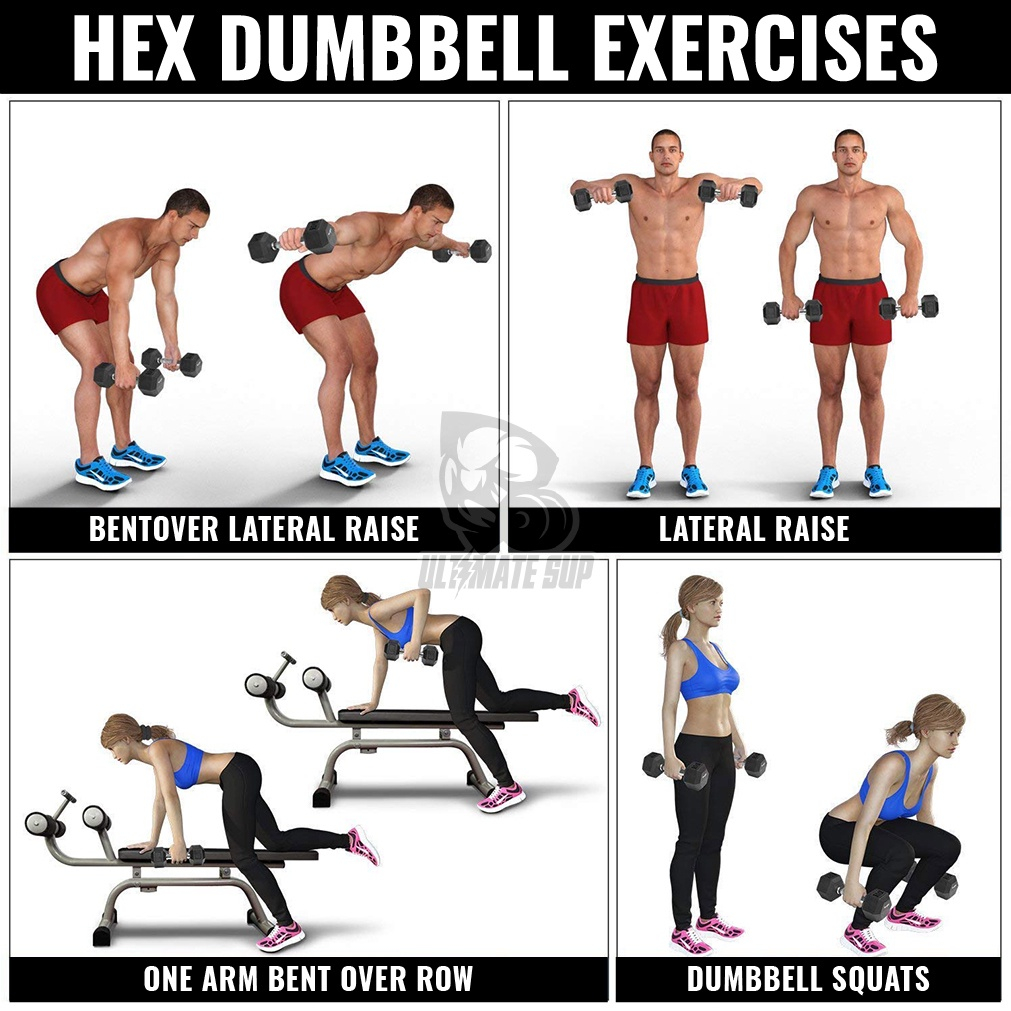 HEX DUMBBELL EXERCISES

BENTOVER LATERAL RAISE

LATERAL RAISE

ULTIMATE SUP

ONE ARM BENT OVER ROW

DUMBBELL SQUATS