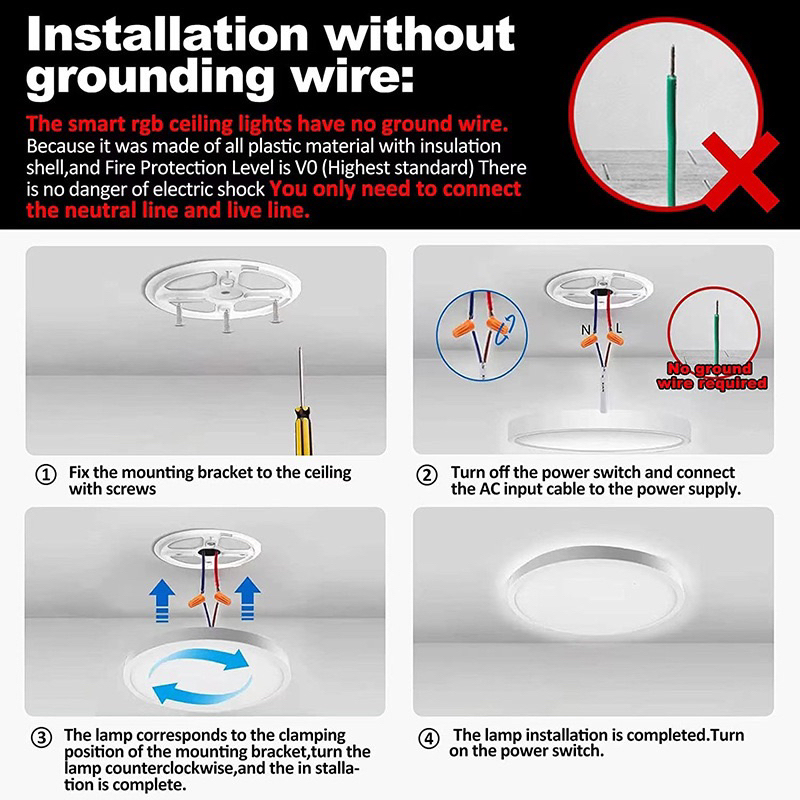 Installation without grounding wire:

The smart rgb ceiling lights have no ground wire. Because it was made of all plastic material with insulation shell,and Fire Protection Level is V0 (Highest standard) There is no danger of electric shock You only need to connect the neutral line and live line.

N L

No ground wire required

① Fix the mounting bracket to the ceiling with screws

② Turn off the power switch and connect the AC input cable to the power supply.

③ The lamp corresponds to the clamping position of the mounting bracket,turn the lamp counterclockwise,and the in stallation is complete.

④ The lamp installation is completed.Turn on the power switch.