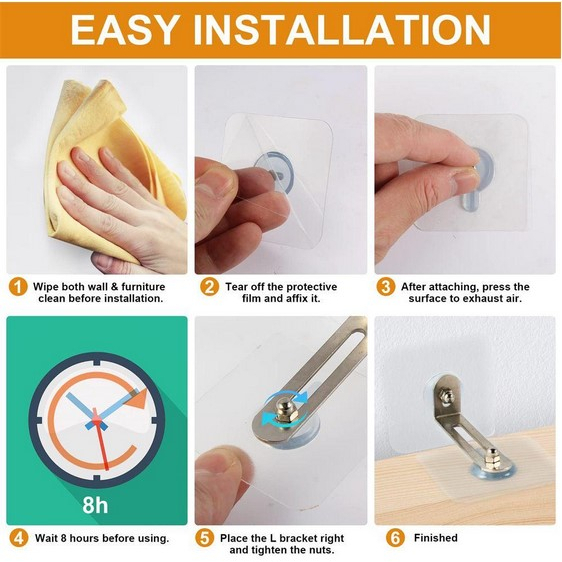 EASY INSTALLATION

1 Wipe both wall & furniture clean before installation.

2 Tear off the protective film and affix it.

3 After attaching, press the surface to exhaust air.

8h

4 Wait 8 hours before using.

5 Place the L bracket right and tighten the nuts.

6 Finished