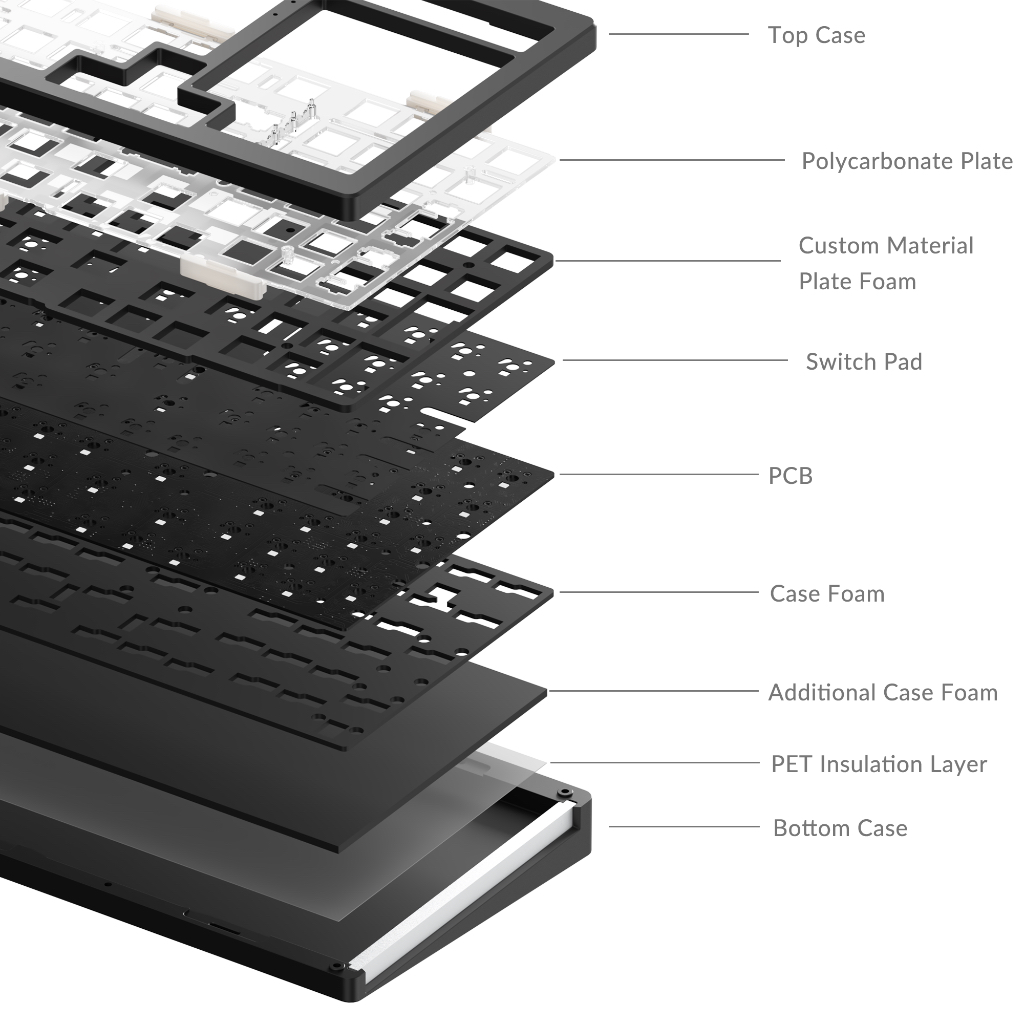 Top Case

Polycarbonate Plate

Custom Material Plate Foam

Switch Pad

PCB

Case Foam

Additional Case Foam

PET Insulation Layer

Bottom Case