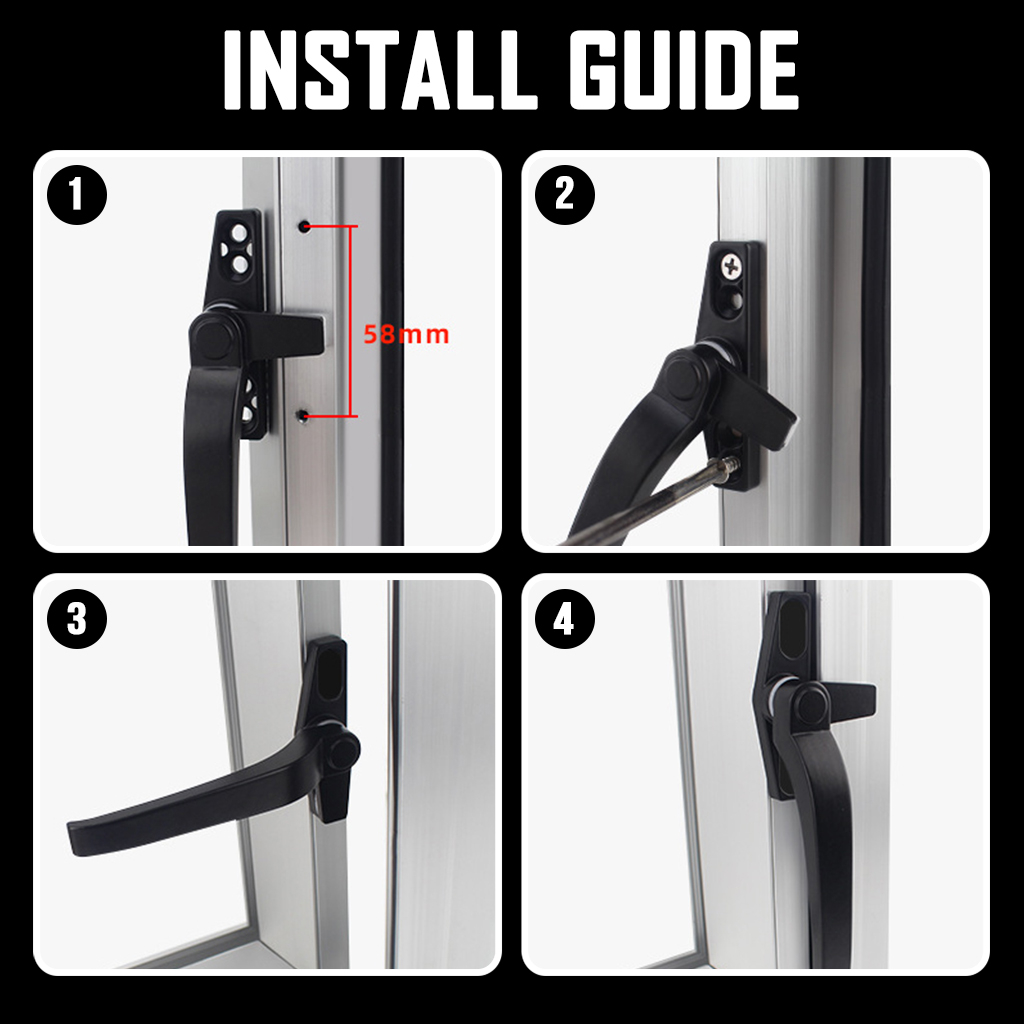 INSTALL GUIDE

1

58mm

2

3

4