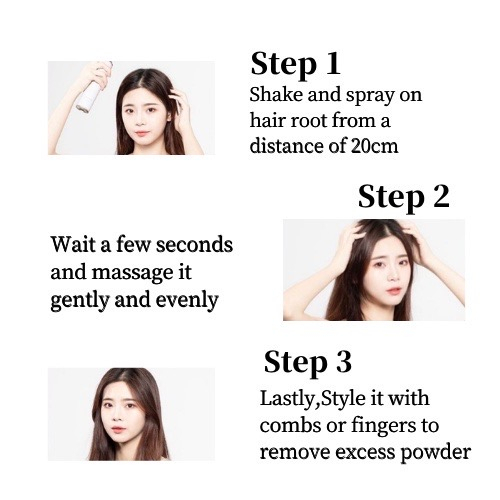 Step 1
Shake and spray on hair root from a distance of 20cm

Step 2
Wait a few seconds and massage it gently and evenly

Step 3
Lastly,Style it with combs or fingers to remove excess powder