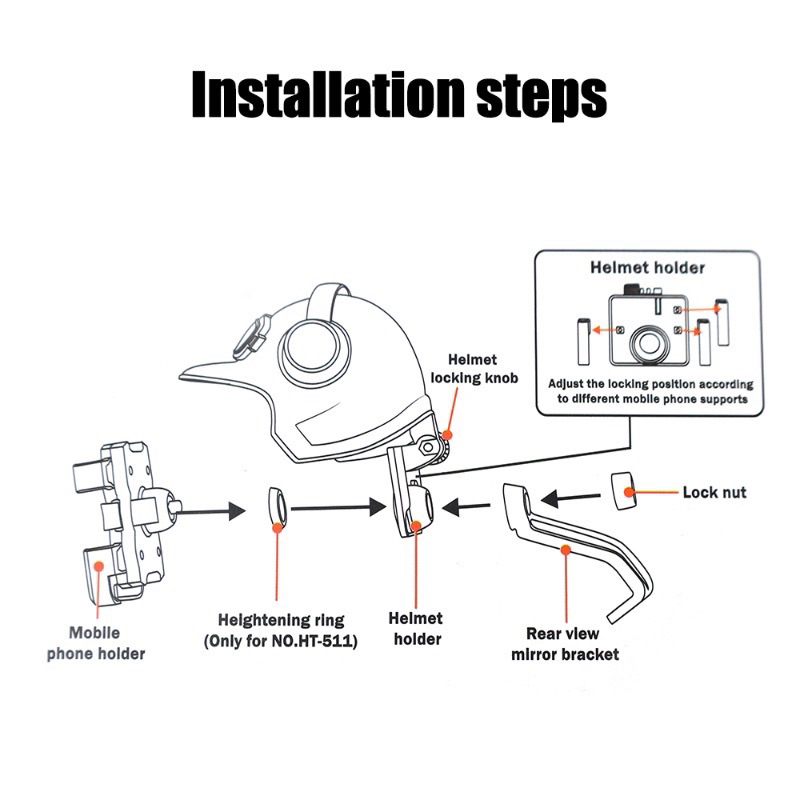 Installation steps

Helmet holder

Adjust the locking position according to different mobile phone supports

Helmet locking knob

Lock nut

Mobile phone holder

Heightening ring (Only for NO.HT-511)

Helmet holder

Rear view mirror bracket