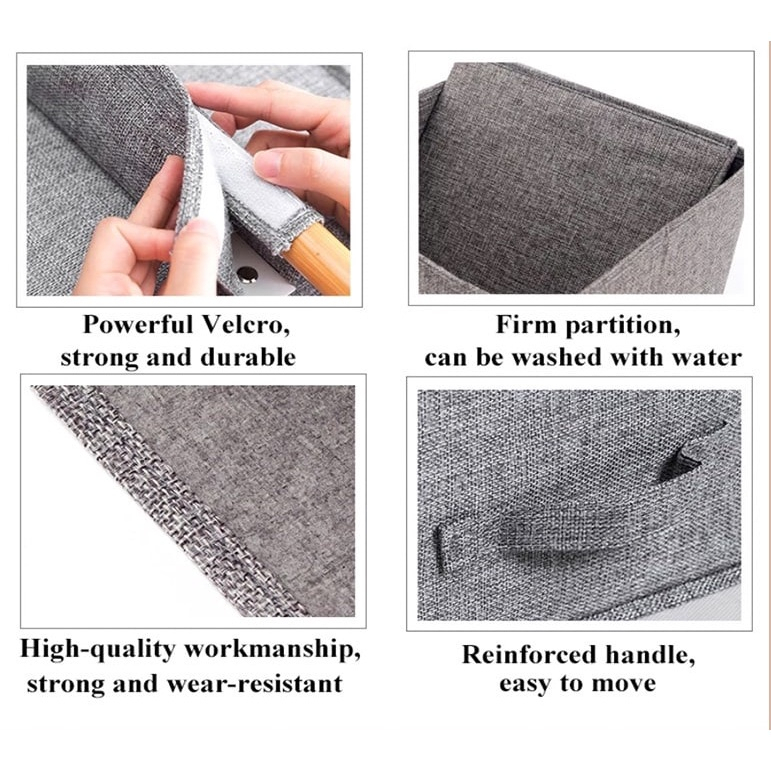 Powerful Velcro, strong and durable

Firm partition, can be washed with water

High-quality workmanship, strong and wear-resistant

Reinforced handle, easy to move