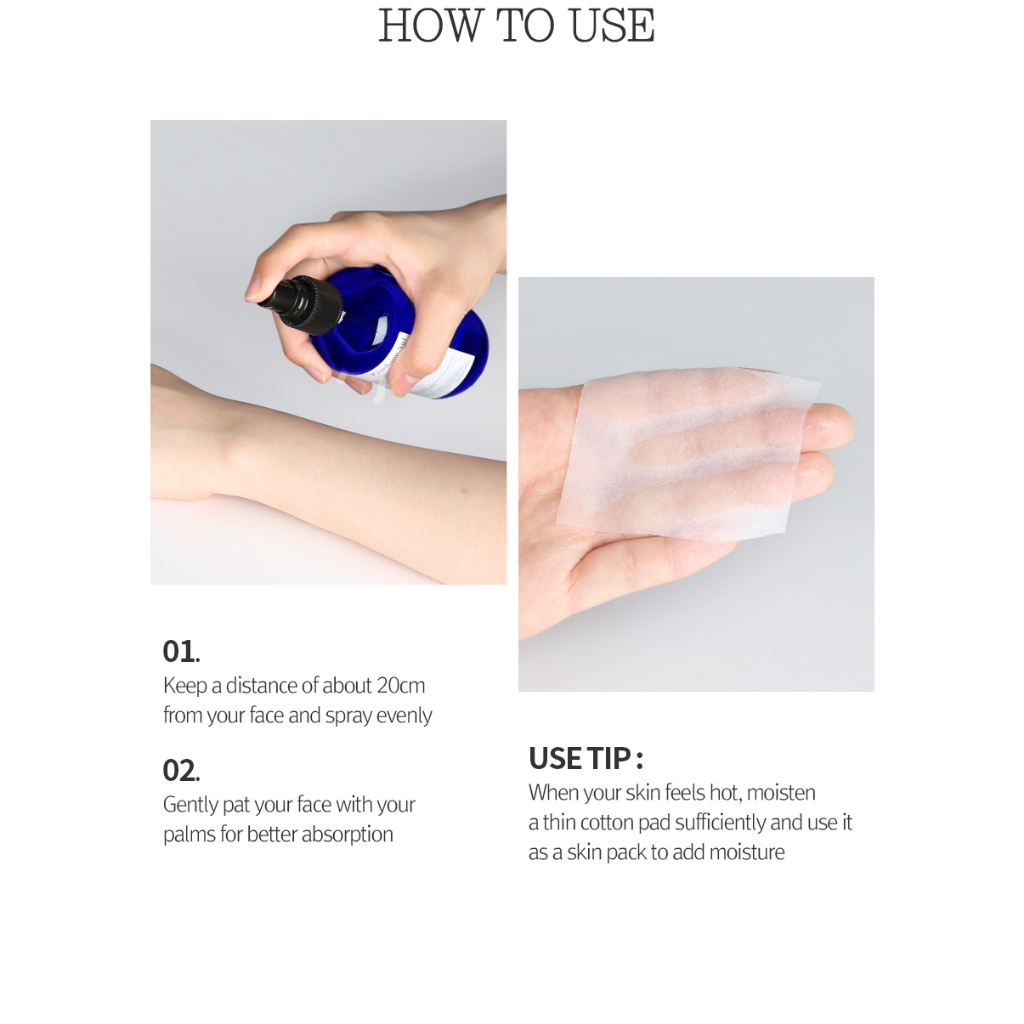 HOW TO USE

01.
Keep a distance of about 20cm from your face and spray evenly

02.
Gently pat your face with your palms for better absorption

USE TIP :
When your skin feels hot, moisten a thin cotton pad sufficiently and use it as a skin pack to add moisture