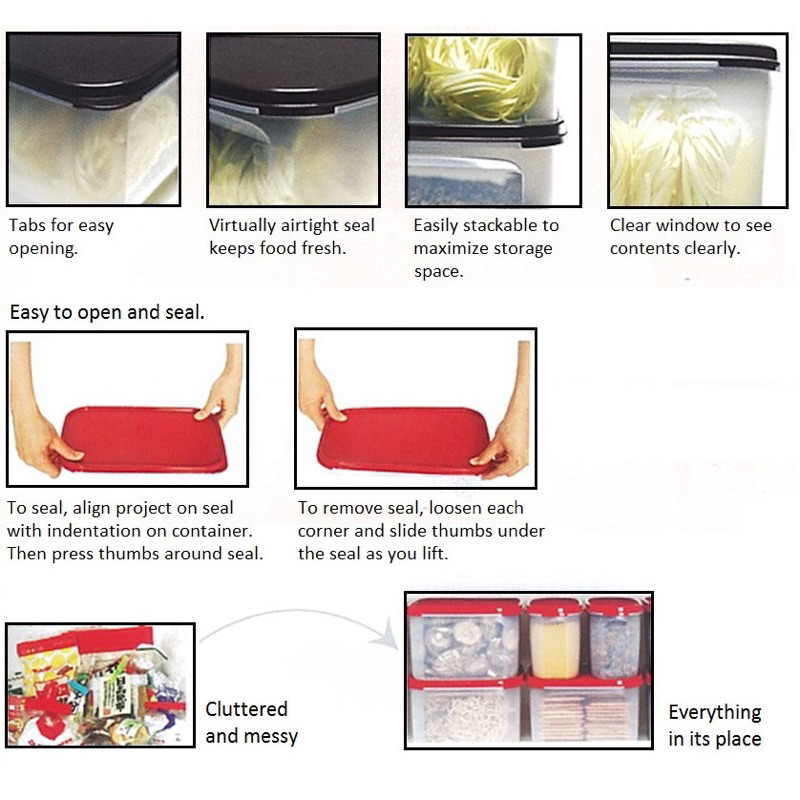 Tabs for easy opening.

Virtually airtight seal keeps food fresh.

Easily stackable to maximize storage space.

Clear window to see contents clearly.

Easy to open and seal.

To seal, align project on seal with indentation on container. Then press thumbs around seal.

To remove seal, loosen each corner and slide thumbs under the seal as you lift.

Cluttered and messy

Everything in its place