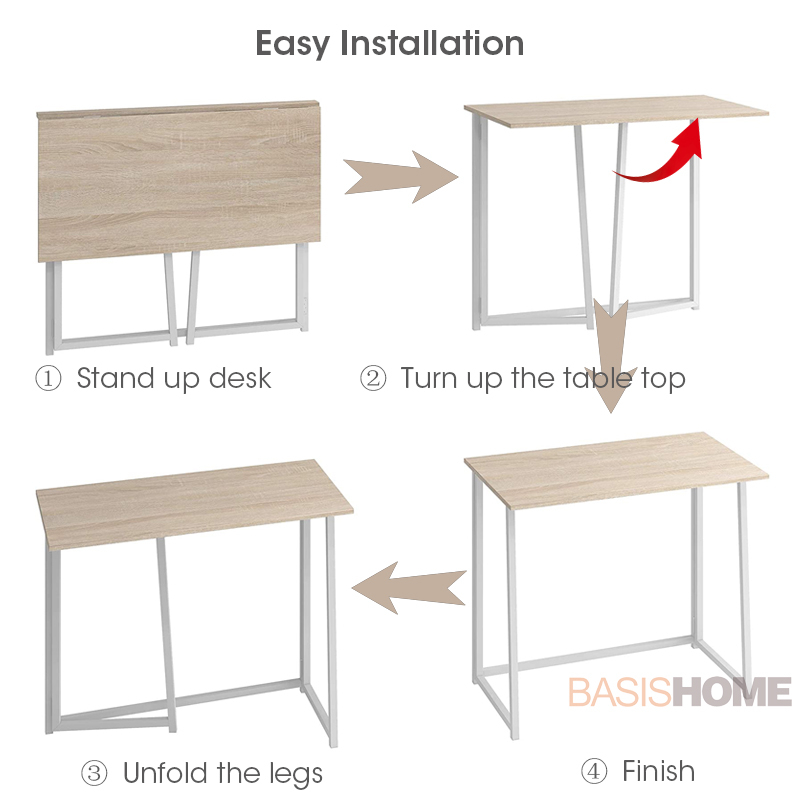 Easy Installation

① Stand up desk

② Turn up the table top

③ Unfold the legs

④ Finish

BASISHOME