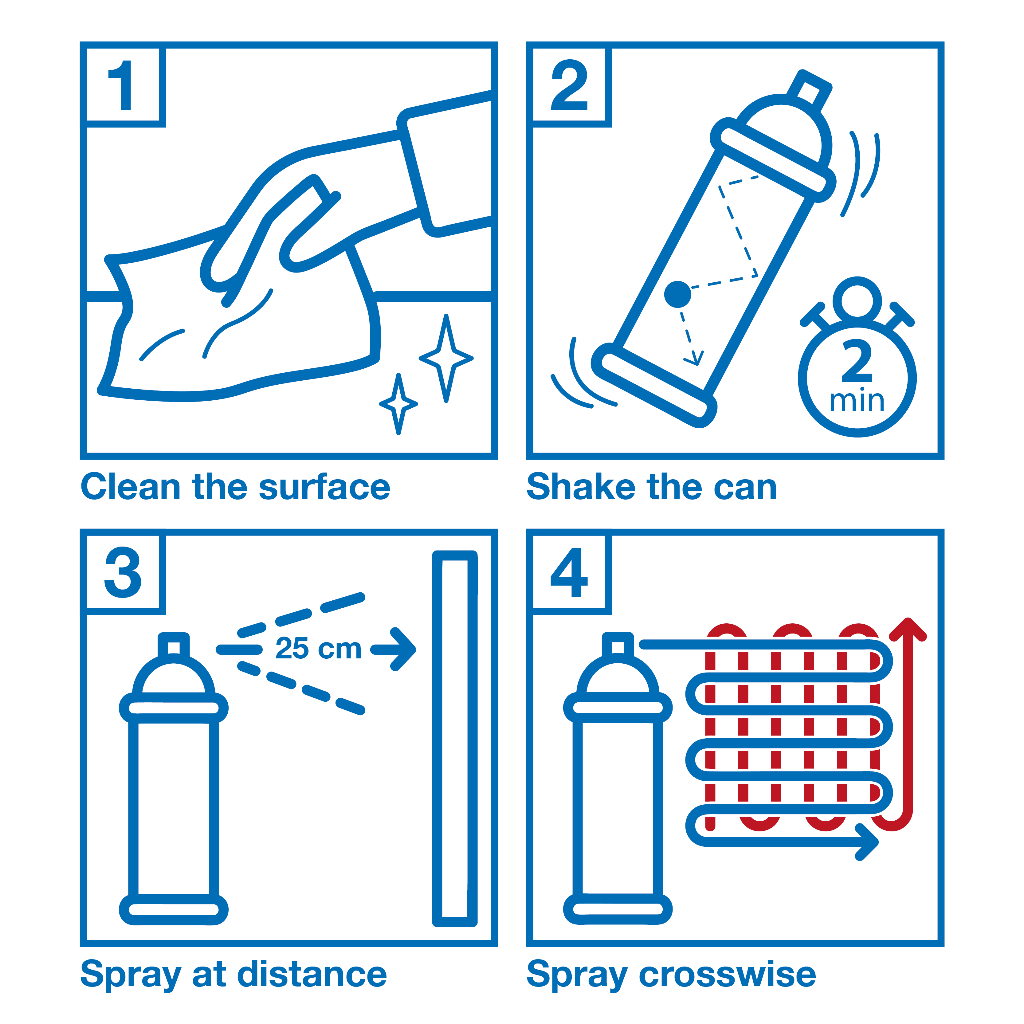 1

Clean the surface

2

2 min

Shake the can

3

25 cm

Spray at distance

4

Spray crosswise