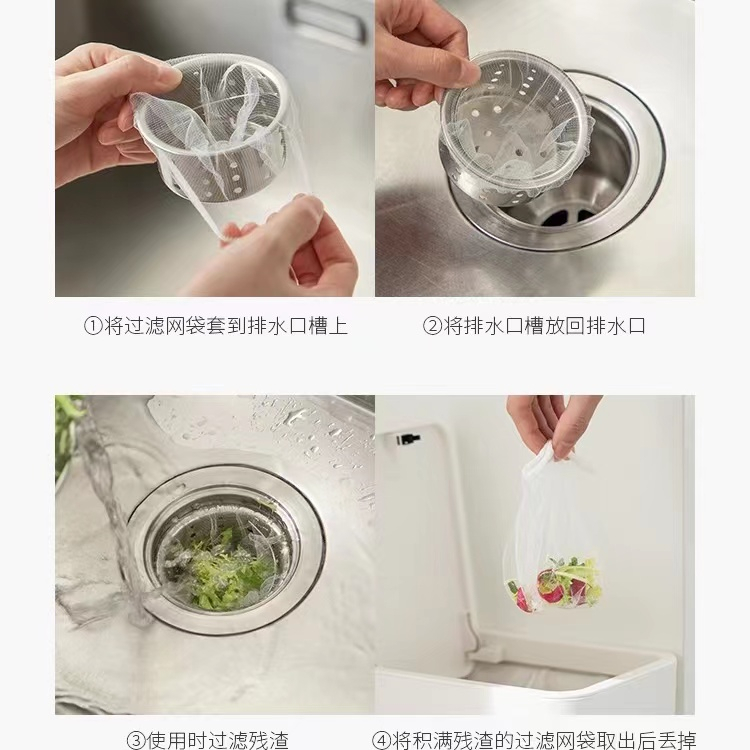 ①将过滤网袋套到排水口槽上

②将排水口槽放回排水口

③使用时过滤残渣

④将积满残渣的过滤网袋取出后丢掉