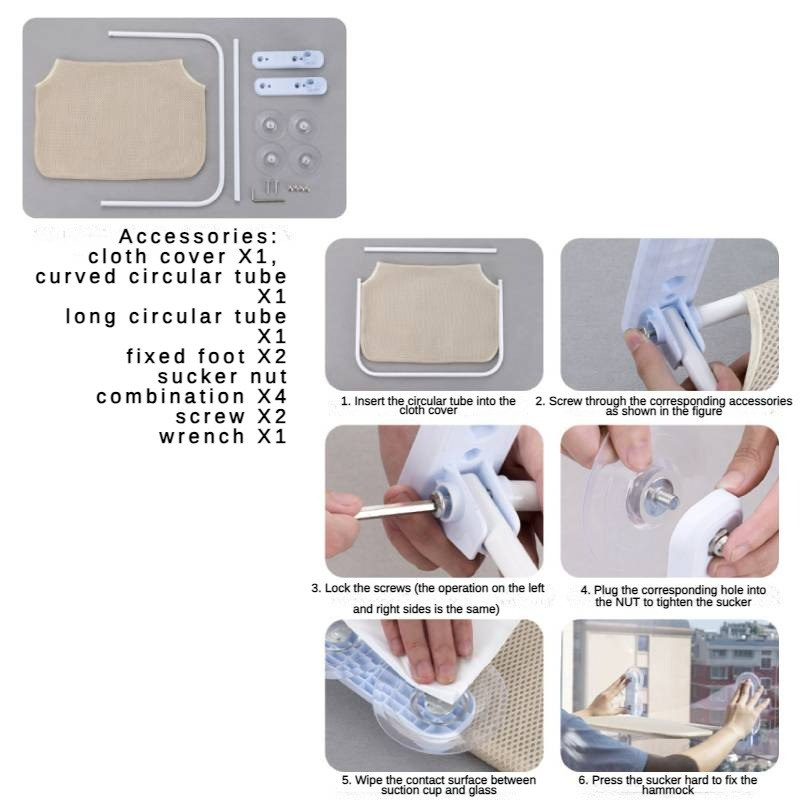 Accessories:
cloth cover X1,
curved circular tube X1
long circular tube X1
fixed foot X2
sucker nut combination X4
screw X2
wrench X1

1. Insert the circular tube into the cloth cover

2. Screw through the corresponding accessories as shown in the figure

3. Lock the screws (the operation on the left and right sides is the same)

4. Plug the corresponding hole into the NUT to tighten the sucker

5. Wipe the contact surface between suction cup and glass

6. Press the sucker hard to fix the hammock