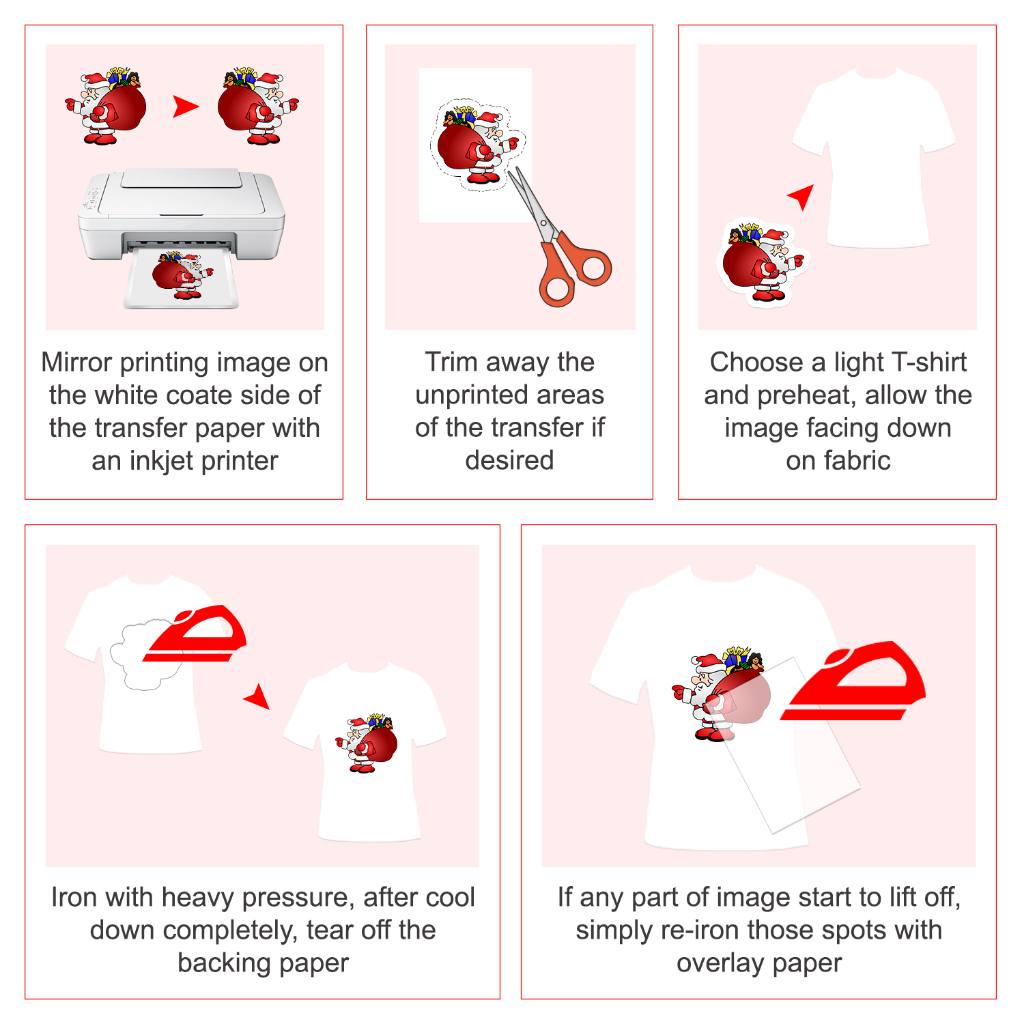 Mirror printing image on the white coate side of the transfer paper with an inkjet printer

Trim away the unprinted areas of the transfer if desired

Choose a light T-shirt and preheat, allow the image facing down on fabric

Iron with heavy pressure, after cool down completely, tear off the backing paper

If any part of image start to lift off, simply re-iron those spots with overlay paper