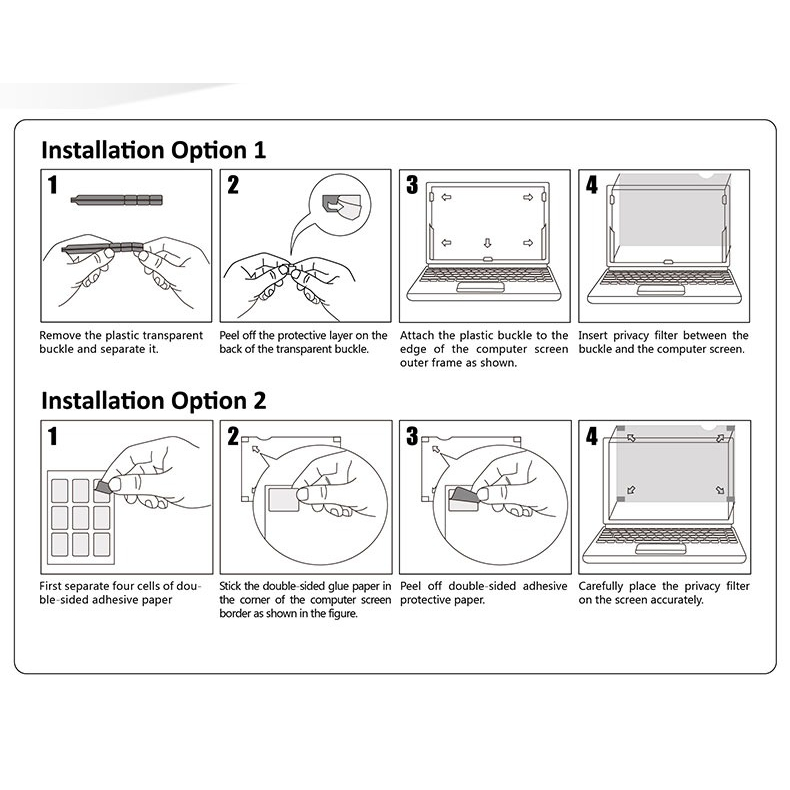 Installation Option 1

1

Remove the plastic transparent buckle and separate it.

2

Peel off the protective layer on the back of the transparent buckle.

3

Attach the plastic buckle to the edge of the computer screen outer frame as shown.

4

Insert privacy filter between the buckle and the computer screen.

Installation Option 2

1

First separate four cells of double-sided adhesive paper

2

Stick the double-sided glue paper in the corner of the computer screen border as shown in the figure.

3

Peel off double-sided adhesive protective paper.

4

Carefully place the privacy filter on the screen accurately.