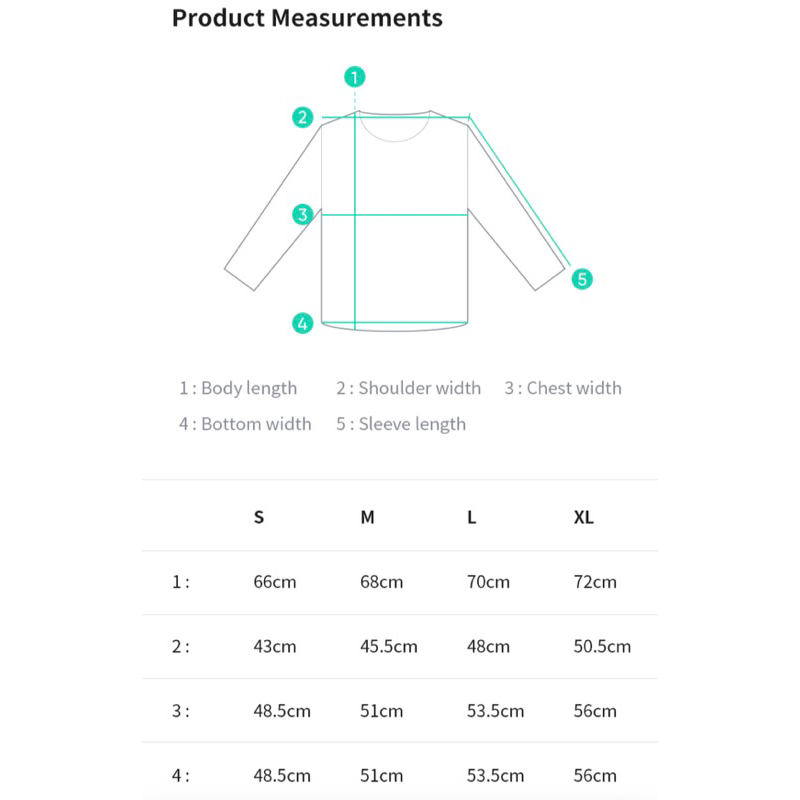 Product Measurements

1
2
3
4
5

1 : Body length 2 : Shoulder width 3 : Chest width
4 : Bottom width 5 : Sleeve length

| | S | M | L | XL |
|---|---|---|---|---|
| 1 : | 66cm | 68cm | 70cm | 72cm |
| 2 : | 43cm | 45.5cm | 48cm | 50.5cm |
| 3 : | 48.5cm | 51cm | 53.5cm | 56cm |
| 4 : | 48.5cm | 51cm | 53.5cm | 56cm |