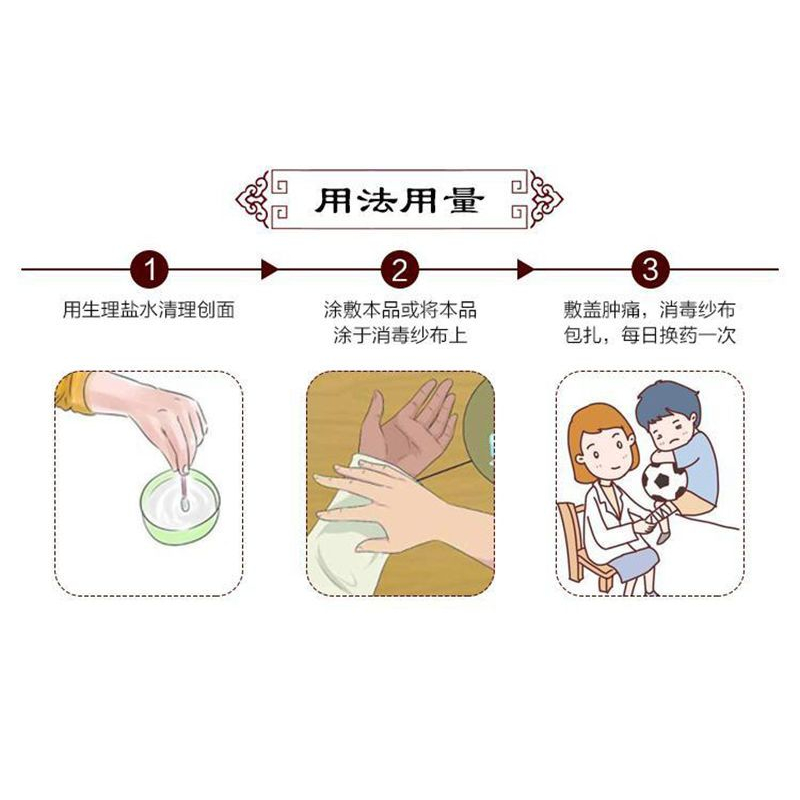 用法用量

1
用生理盐水清理创面

2
涂敷本品或将本品涂于消毒纱布上

3
敷盖肿痛，消毒纱布包扎，每日换药一次