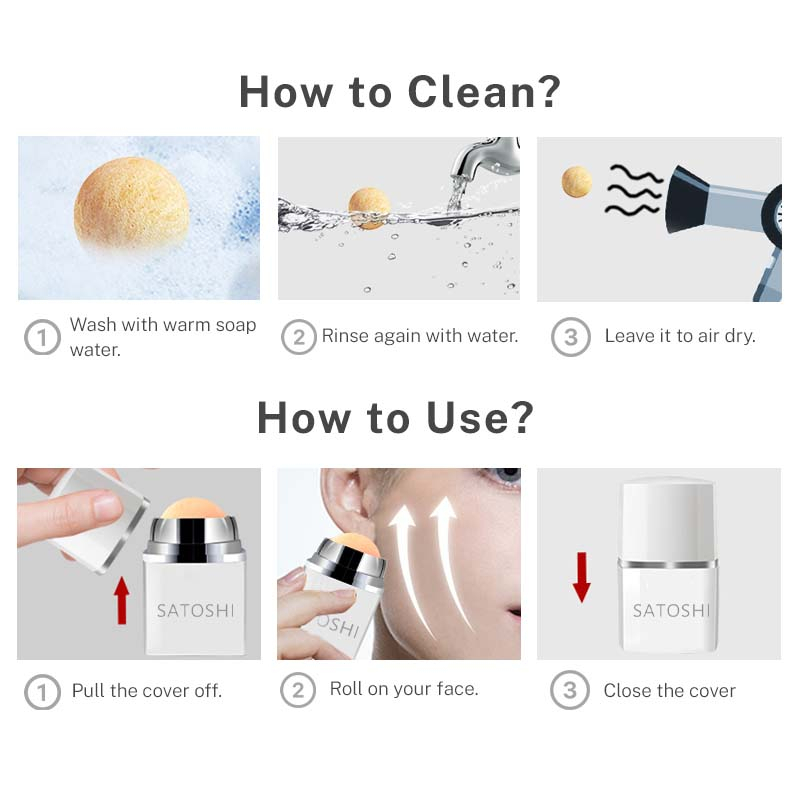 How to Clean?

1 Wash with warm soap water.

2 Rinse again with water.

3 Leave it to air dry.

How to Use?

SATOSHI

OSHI

SATOSHI

1 Pull the cover off.

2 Roll on your face.

3 Close the cover