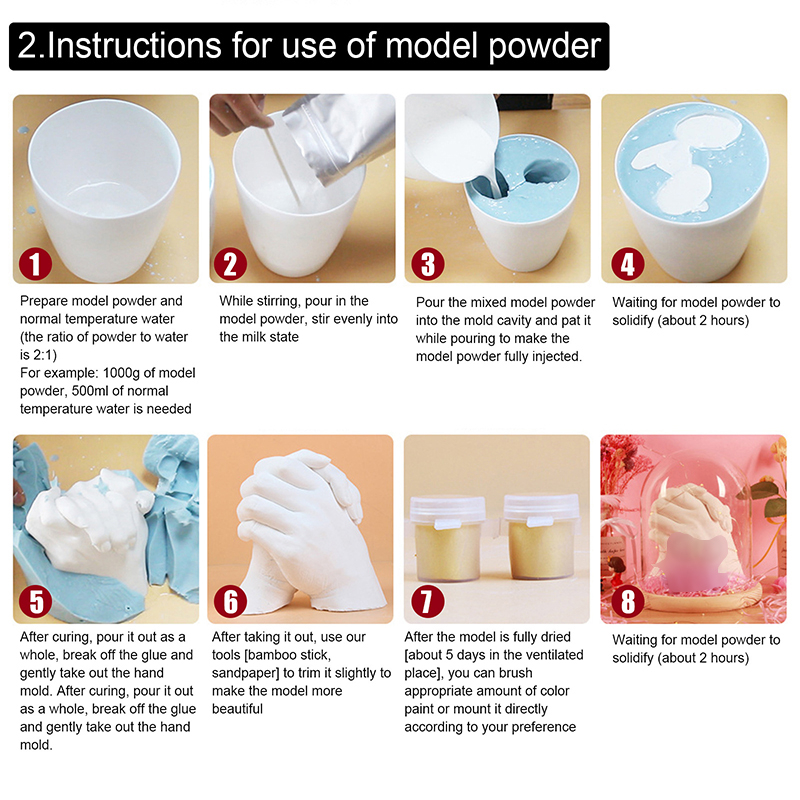 2.Instructions for use of model powder

1

Prepare model powder and normal temperature water (the ratio of powder to water is 2:1)
For example: 1000g of model powder, 500ml of normal temperature water is needed

2

While stirring, pour in the model powder, stir evenly into the milk state

3

Pour the mixed model powder into the mold cavity and pat it while pouring to make the model powder fully injected.

4

Waiting for model powder to solidify (about 2 hours)

5

After curing, pour it out as a whole, break off the glue and gently take out the hand mold. After curing, pour it out as a whole, break off the glue and gently take out the hand mold.

6

After taking it out, use our tools [bamboo stick, sandpaper] to trim it slightly to make the model more beautiful

7

After the model is fully dried [about 5 days in the ventilated place], you can brush appropriate amount of color paint or mount it directly according to your preference

8

Waiting for model powder to solidify (about 2 hours)