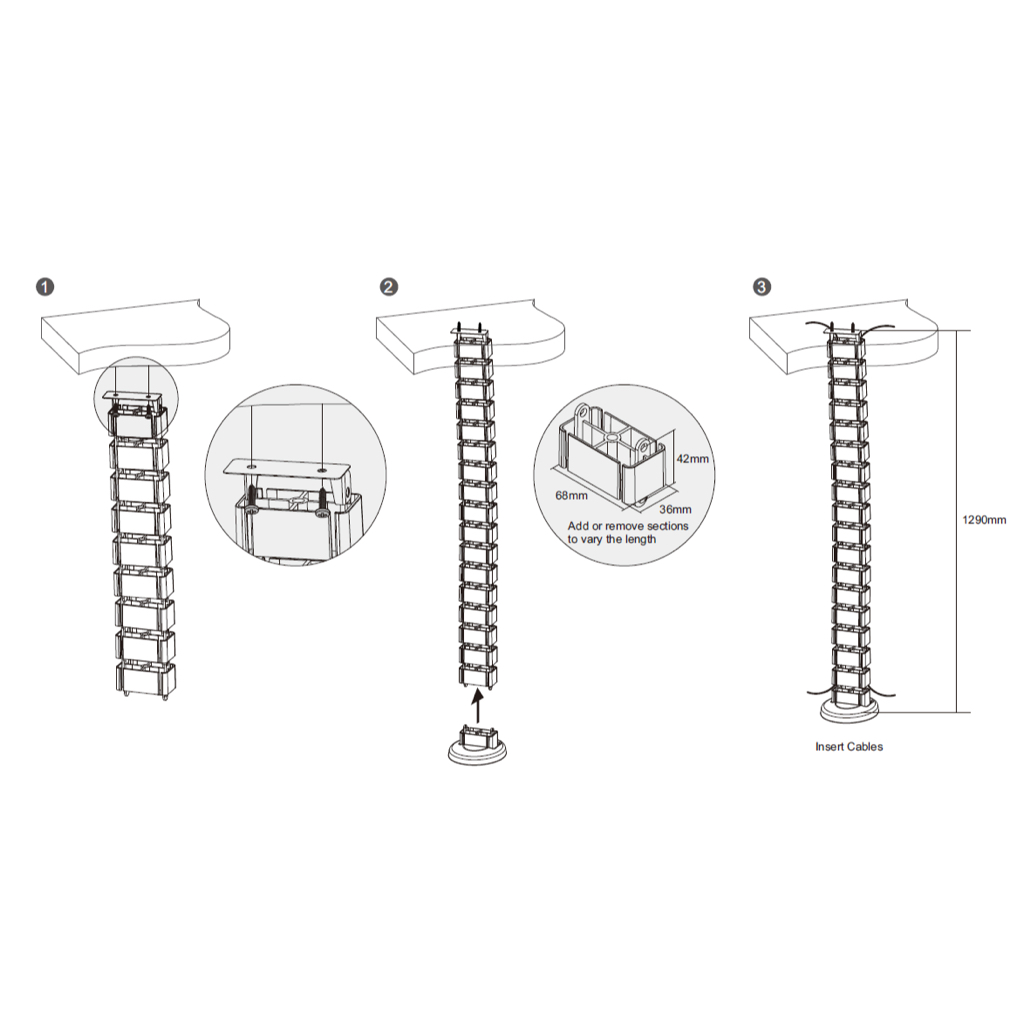 1

2

42mm

68mm

36mm

Add or remove sections to vary the length

3

1290mm

Insert Cables