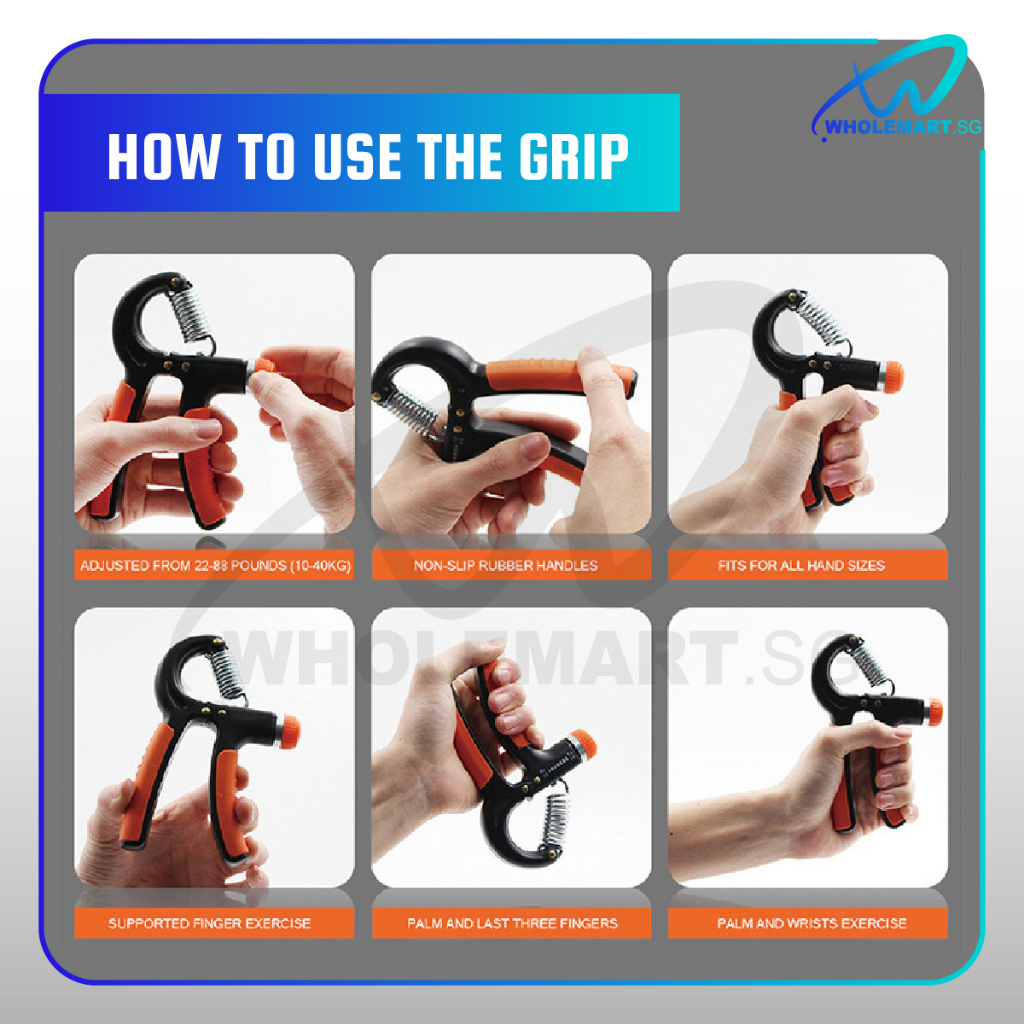 WHOLEMART.SG

HOW TO USE THE GRIP

ADJUSTED FROM 22-88 POUNDS (10-40KG)

NON-SLIP RUBBER HANDLES

FITS FOR ALL HAND SIZES

WHOLEMART.SG

SUPPORTED FINGER EXERCISE

PALM AND LAST THREE FINGERS

PALM AND WRISTS EXERCISE