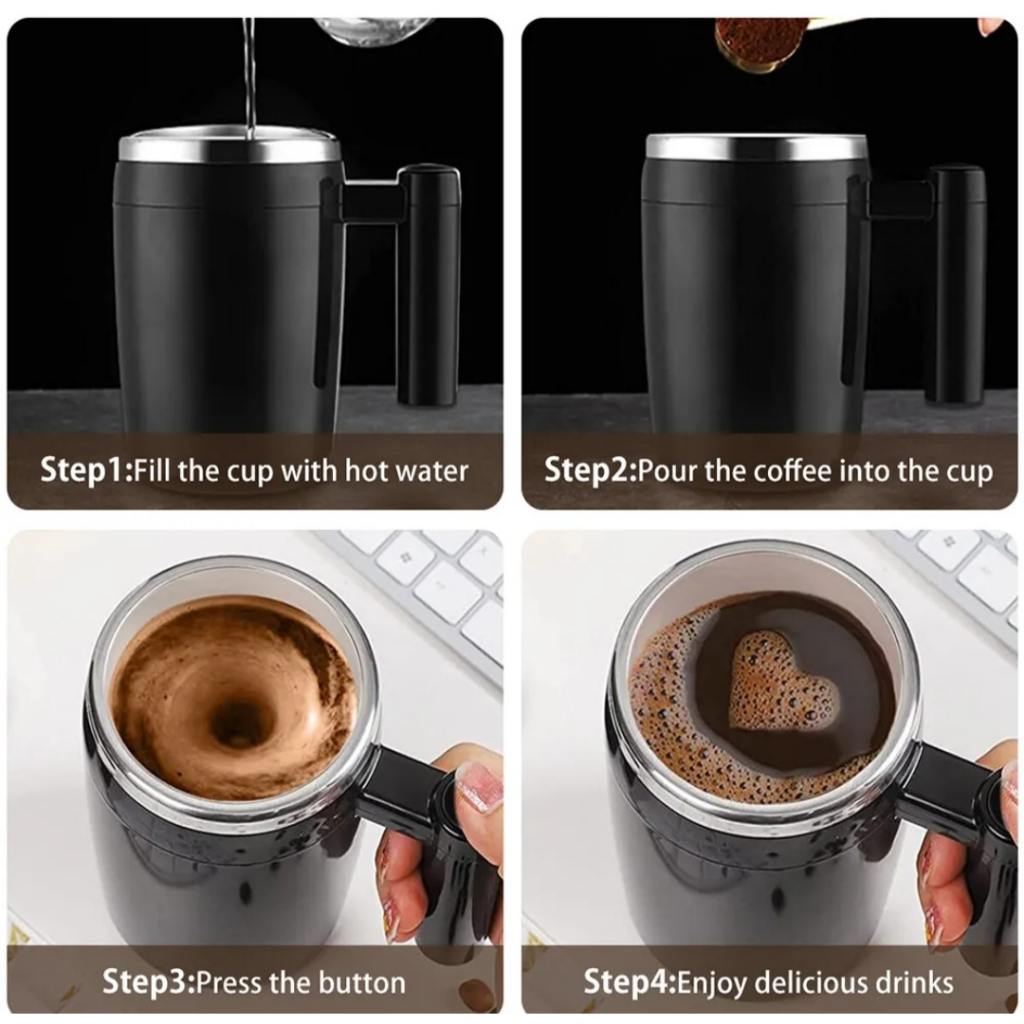 Step1:Fill the cup with hot water

Step2:Pour the coffee into the cup

Step3:Press the button

Step4:Enjoy delicious drinks