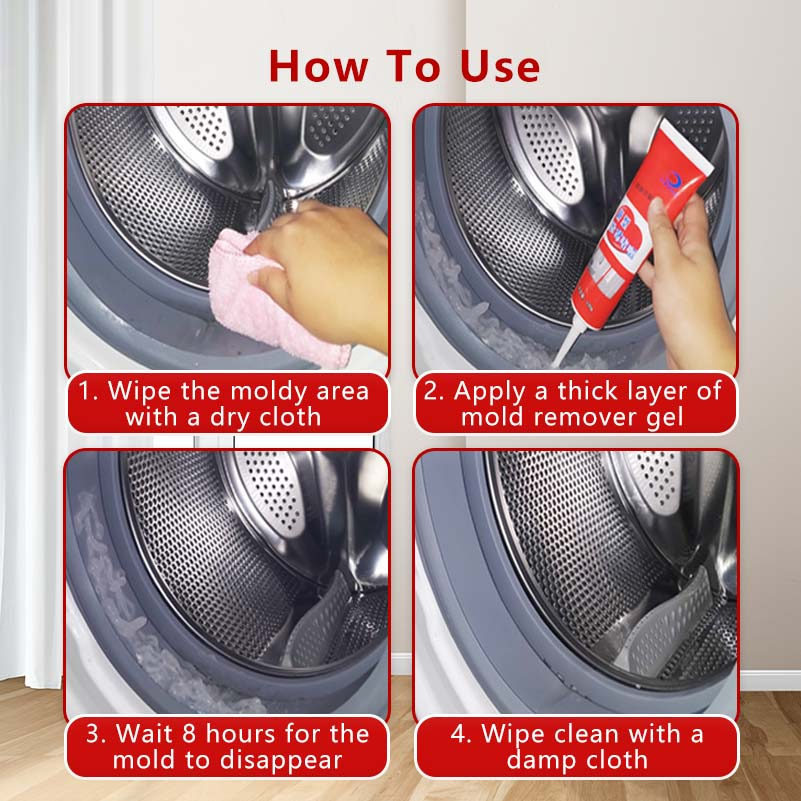 How To Use

1. Wipe the moldy area with a dry cloth

2. Apply a thick layer of mold remover gel

3. Wait 8 hours for the mold to disappear

4. Wipe clean with a damp cloth