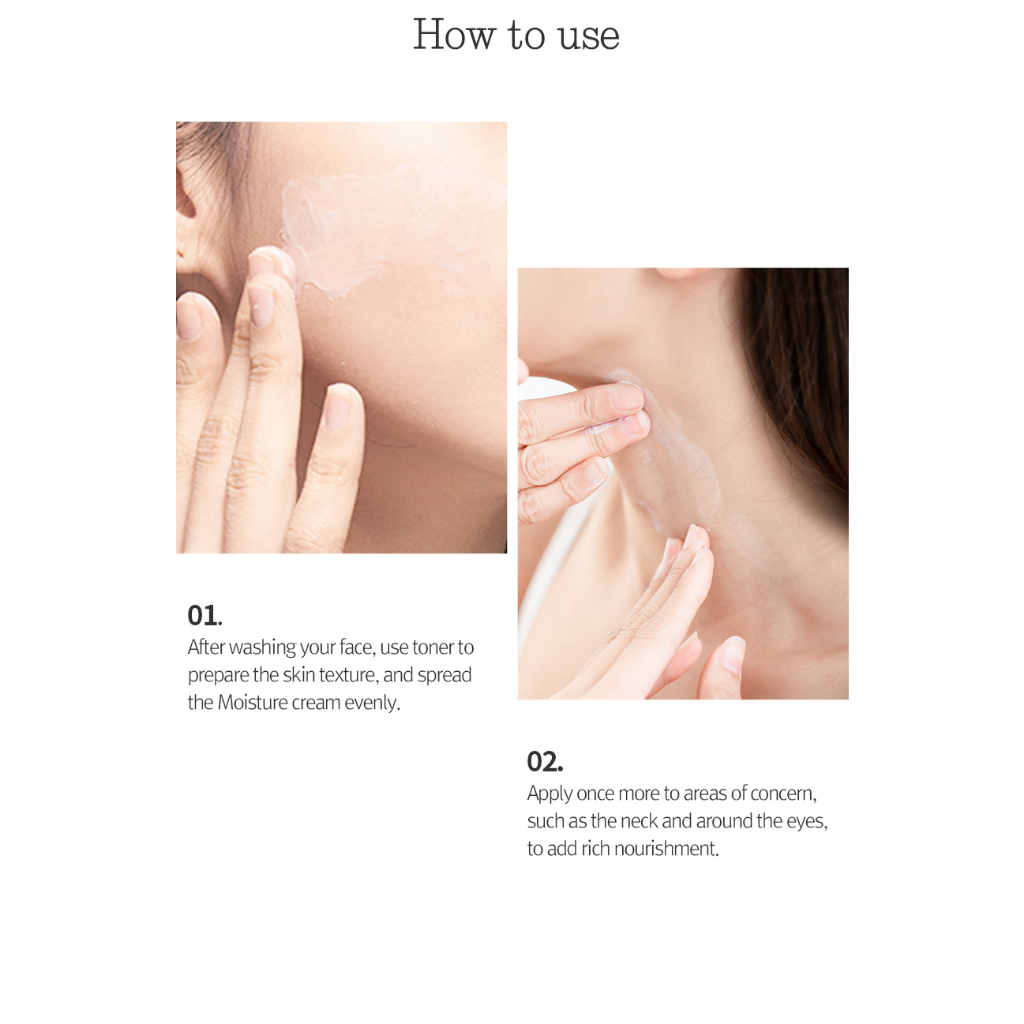 How to use

01.
After washing your face, use toner to prepare the skin texture, and spread the Moisture cream evenly.

02.
Apply once more to areas of concern, such as the neck and around the eyes, to add rich nourishment.