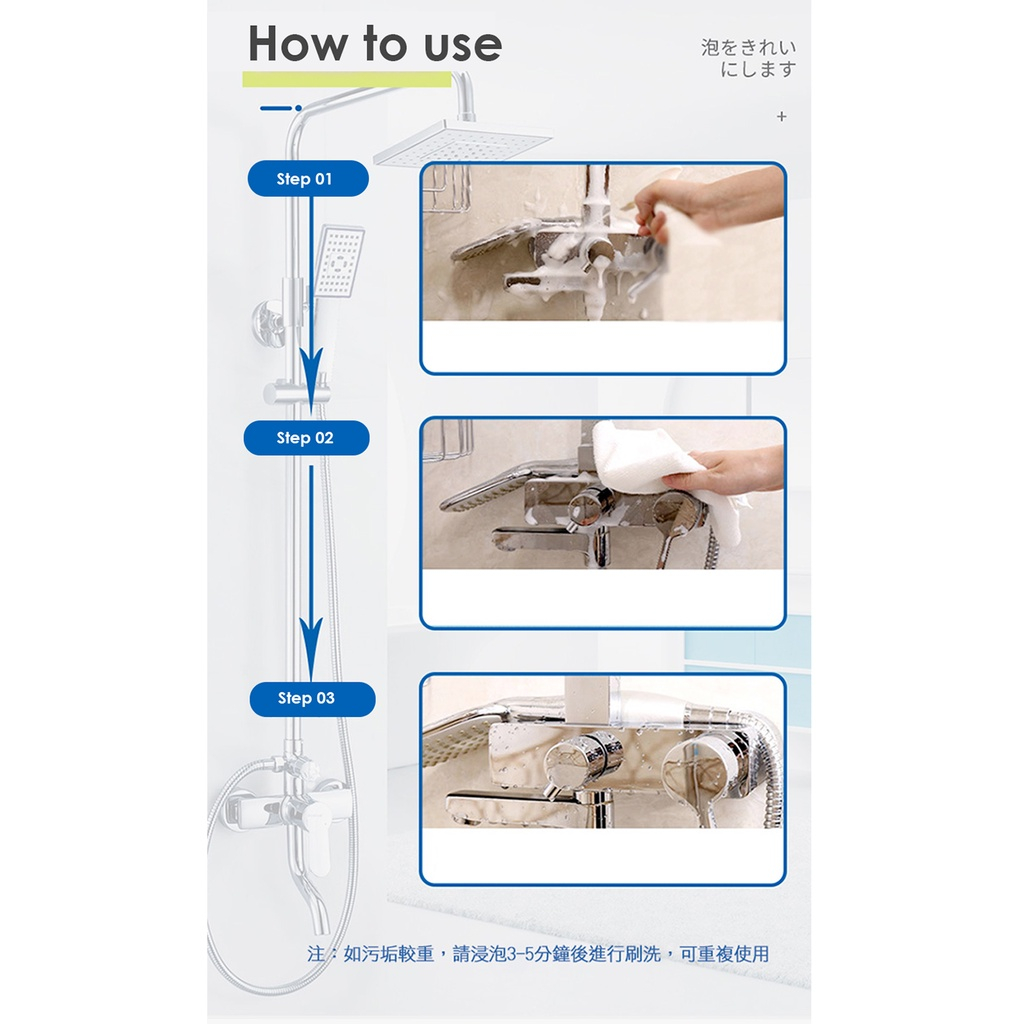 How to use

泡をきれい
にします

+

Step 01

Step 02

Step 03

注：如污垢較重，請浸泡3-5分鐘後進行刷洗，可重複使用