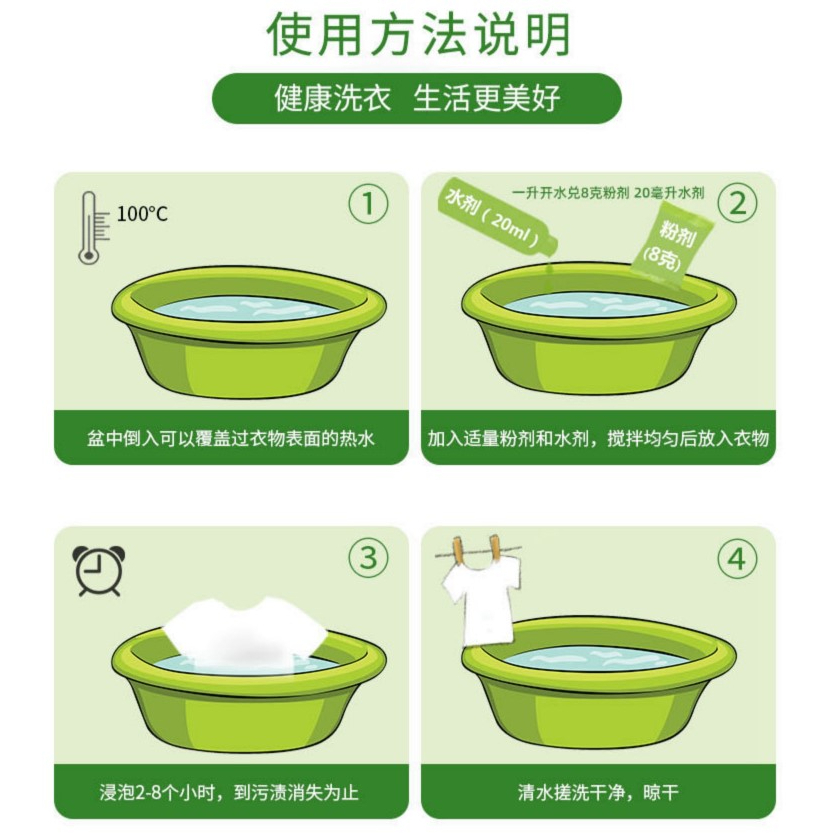 使用方法说明

健康洗衣 生活更美好

①

100°C

盆中倒入可以覆盖过衣物表面的热水

②

一升开水兑8克粉剂 20毫升水剂

水剂（20ml）

粉剂 (8克)

加入适量粉剂和水剂，搅拌均匀后放入衣物

③

浸泡2-8个小时，到污渍消失为止

④

清水搓洗干净，晾干