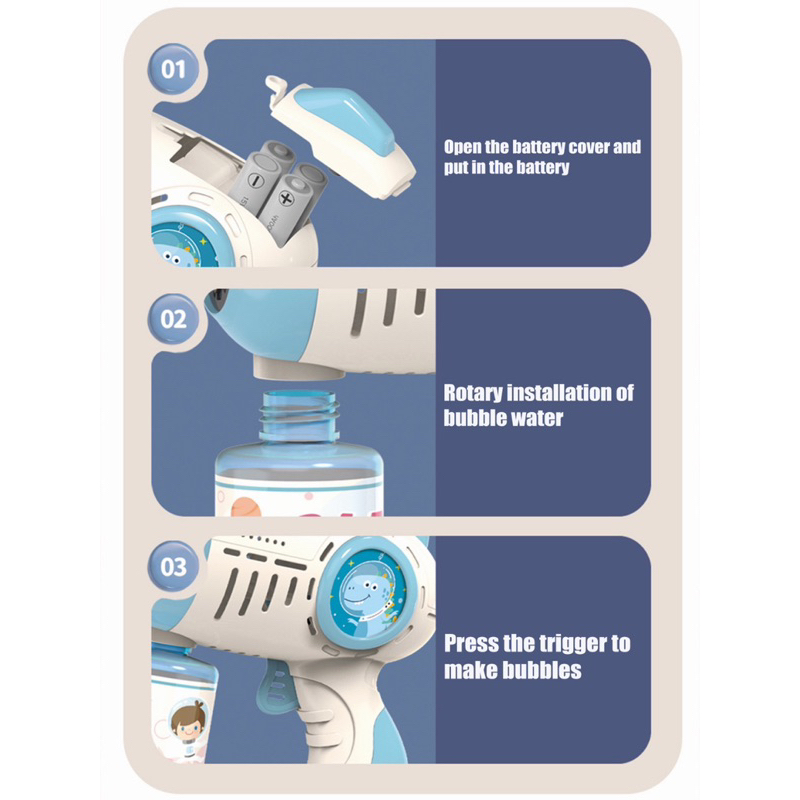 01

Open the battery cover and put in the battery

02

Rotary installation of bubble water

03

Press the trigger to make bubbles