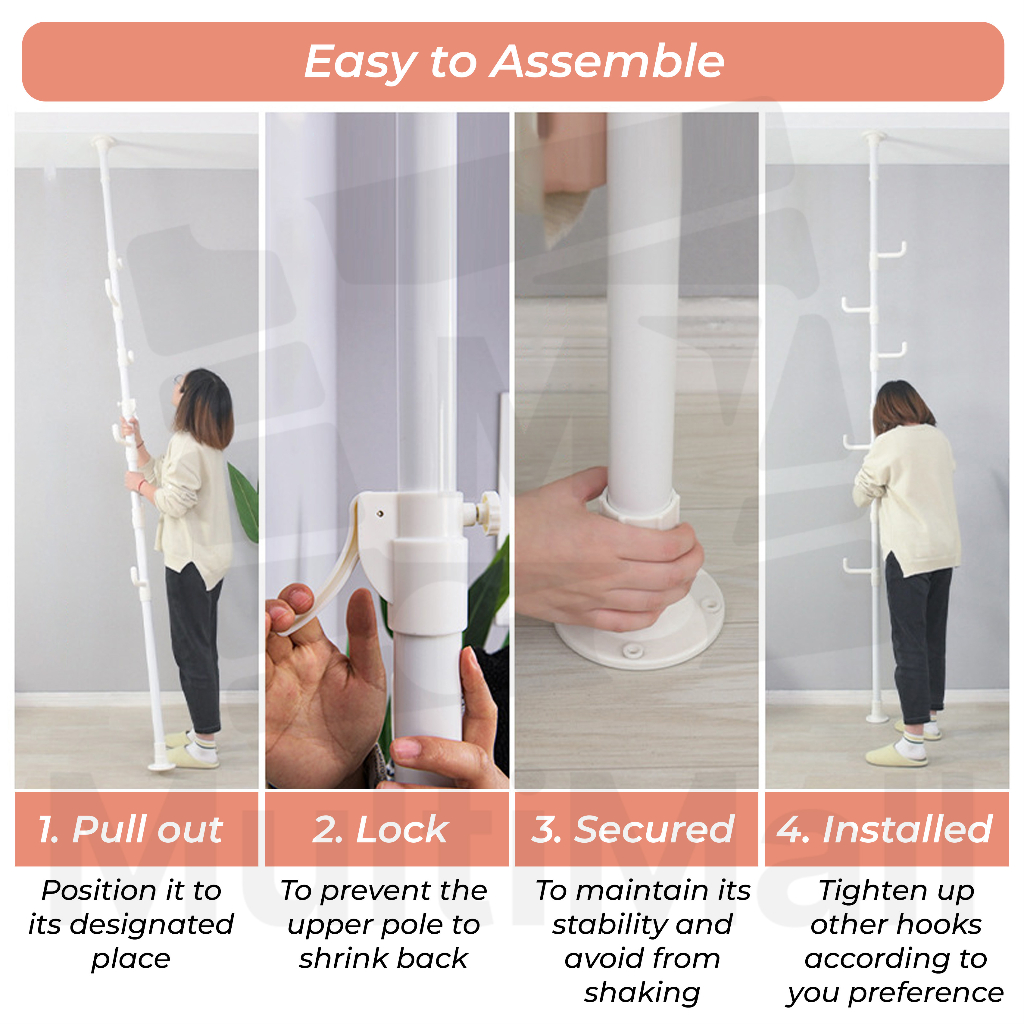 Easy to Assemble

1. Pull out

Position it to its designated place

2. Lock

To prevent the upper pole to shrink back

3. Secured

To maintain its stability and avoid from shaking

4. Installed

Tighten up other hooks according to you preference

MultiMall