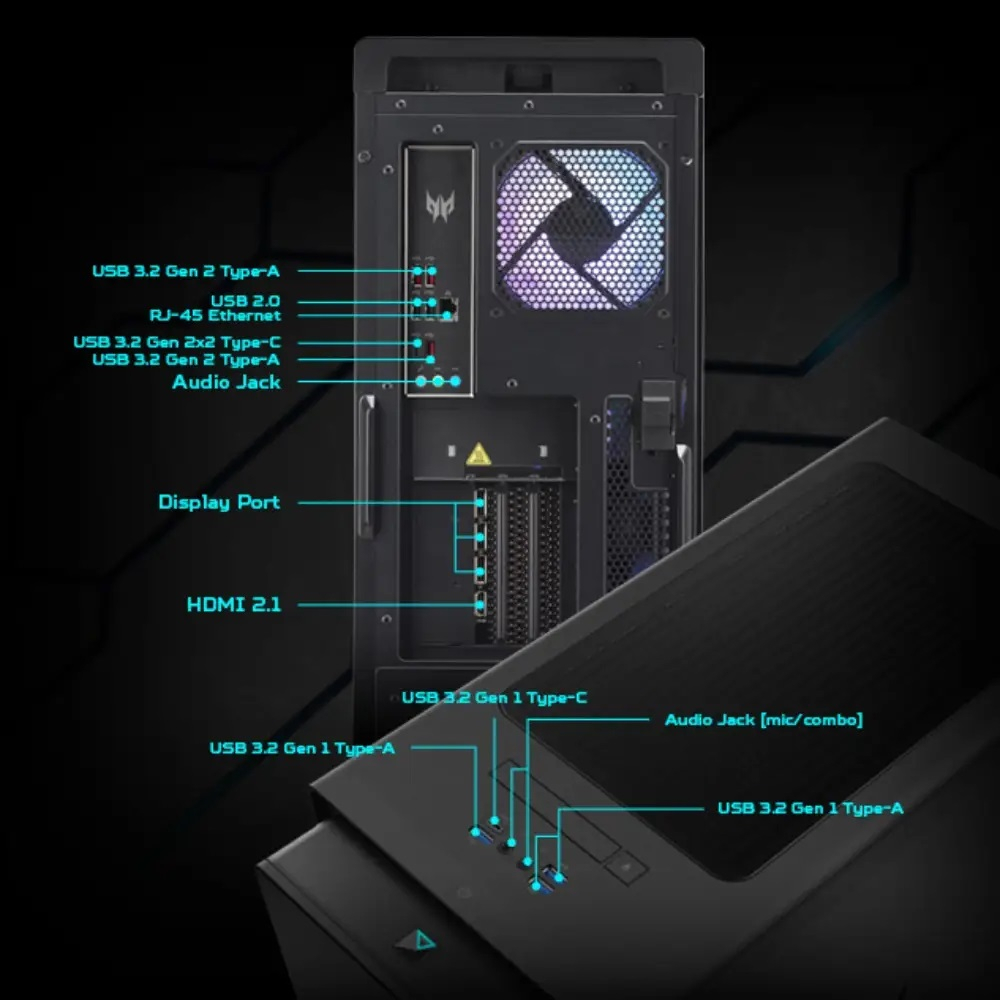 USB 3.2 Gen 2 Type-A
USB 2.0
RJ-45 Ethernet
USB 3.2 Gen 2x2 Type-C
USB 3.2 Gen 2 Type-A
Audio Jack

Display Port

HDMI 2.1

USB 3.2 Gen 1 Type-C
Audio Jack [mic/combo]
USB 3.2 Gen 1 Type-A
USB 3.2 Gen 1 Type-A