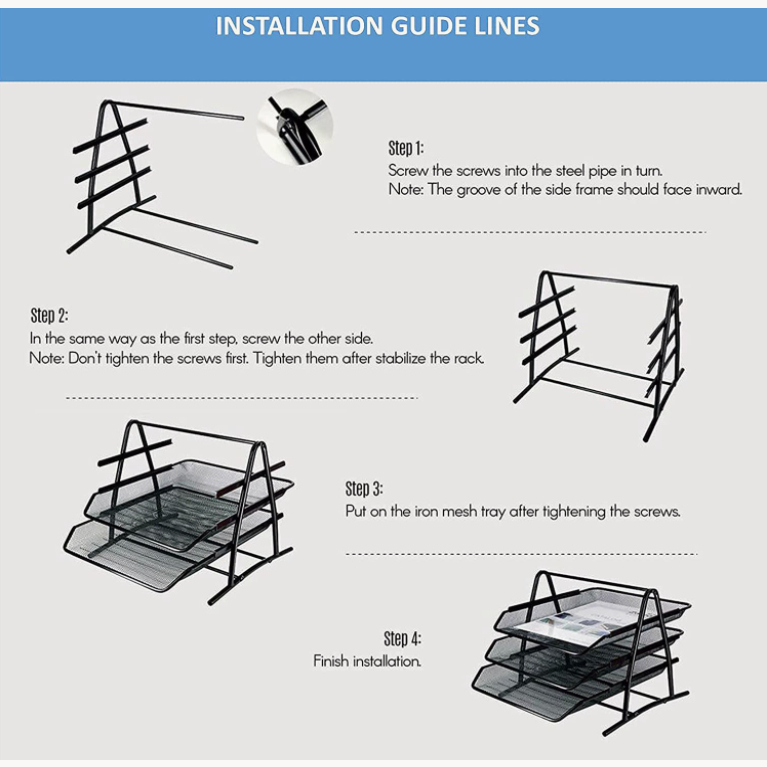 INSTALLATION GUIDE LINES

Step 1:
Screw the screws into the steel pipe in turn.
Note: The groove of the side frame should face inward.

Step 2:
In the same way as the first step, screw the other side.
Note: Don't tighten the screws first. Tighten them after stabilize the rack.

Step 3:
Put on the iron mesh tray after tightening the screws.

Step 4:
Finish installation.