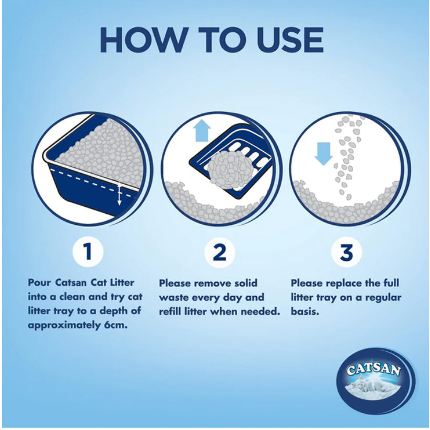 HOW TO USE

1

Pour Catsan Cat Litter into a clean and try cat litter tray to a depth of approximately 6cm.

2

Please remove solid waste every day and refill litter when needed.

3

Please replace the full litter tray on a regular basis.

CATSAN