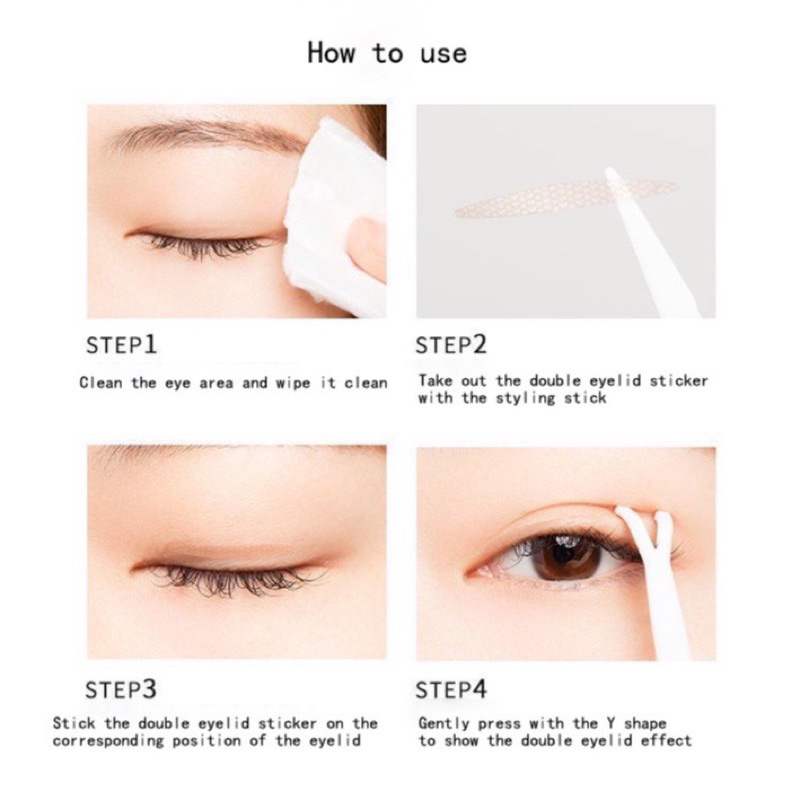 How to use

STEP1

Clean the eye area and wipe it clean

STEP2

Take out the double eyelid sticker with the styling stick

STEP3

Stick the double eyelid sticker on the corresponding position of the eyelid

STEP4

Gently press with the Y shape to show the double eyelid effect