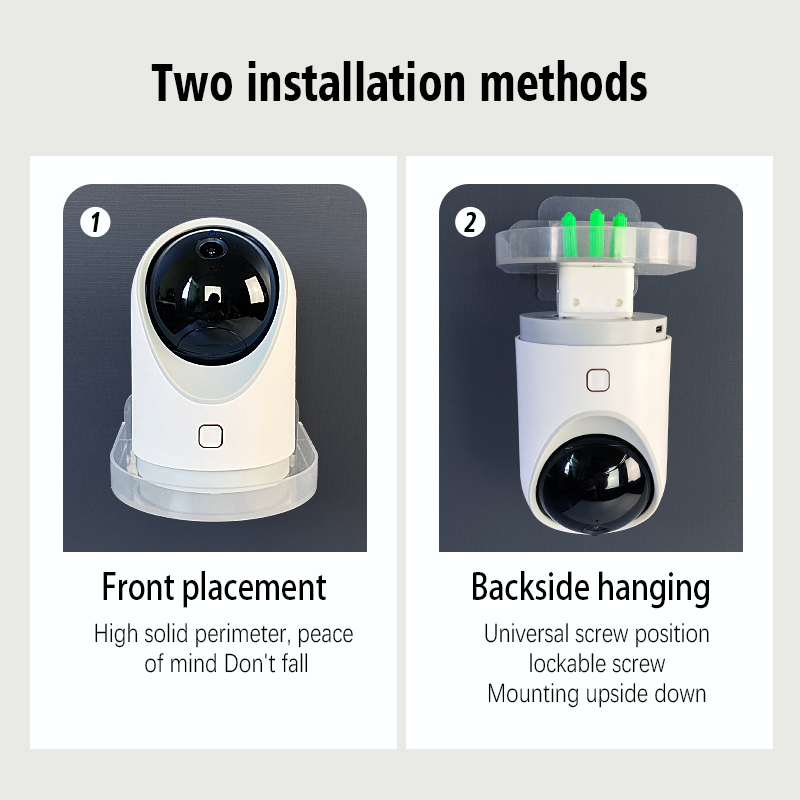 Two installation methods

1

Front placement

High solid perimeter, peace of mind Don't fall

2

Backside hanging

Universal screw position
lockable screw
Mounting upside down