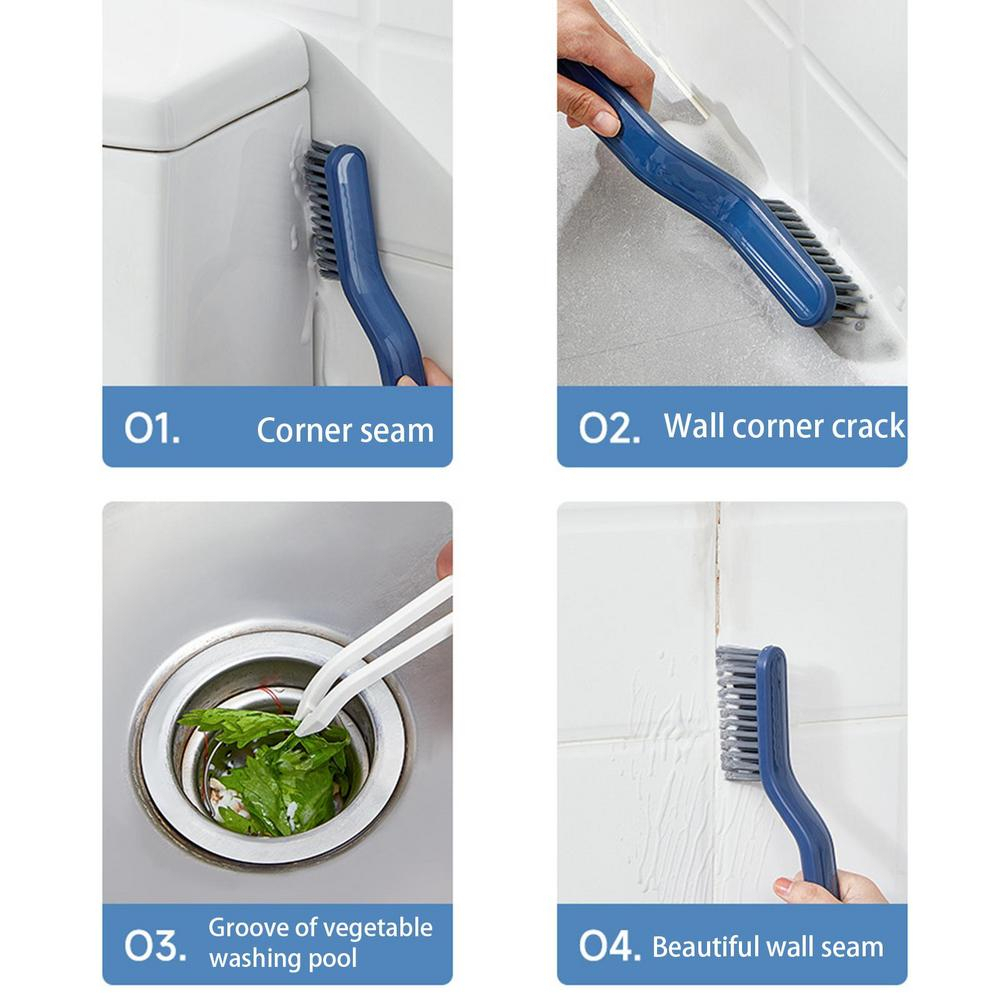 O1. Corner seam

O2. Wall corner crack

O3. Groove of vegetable washing pool

O4. Beautiful wall seam