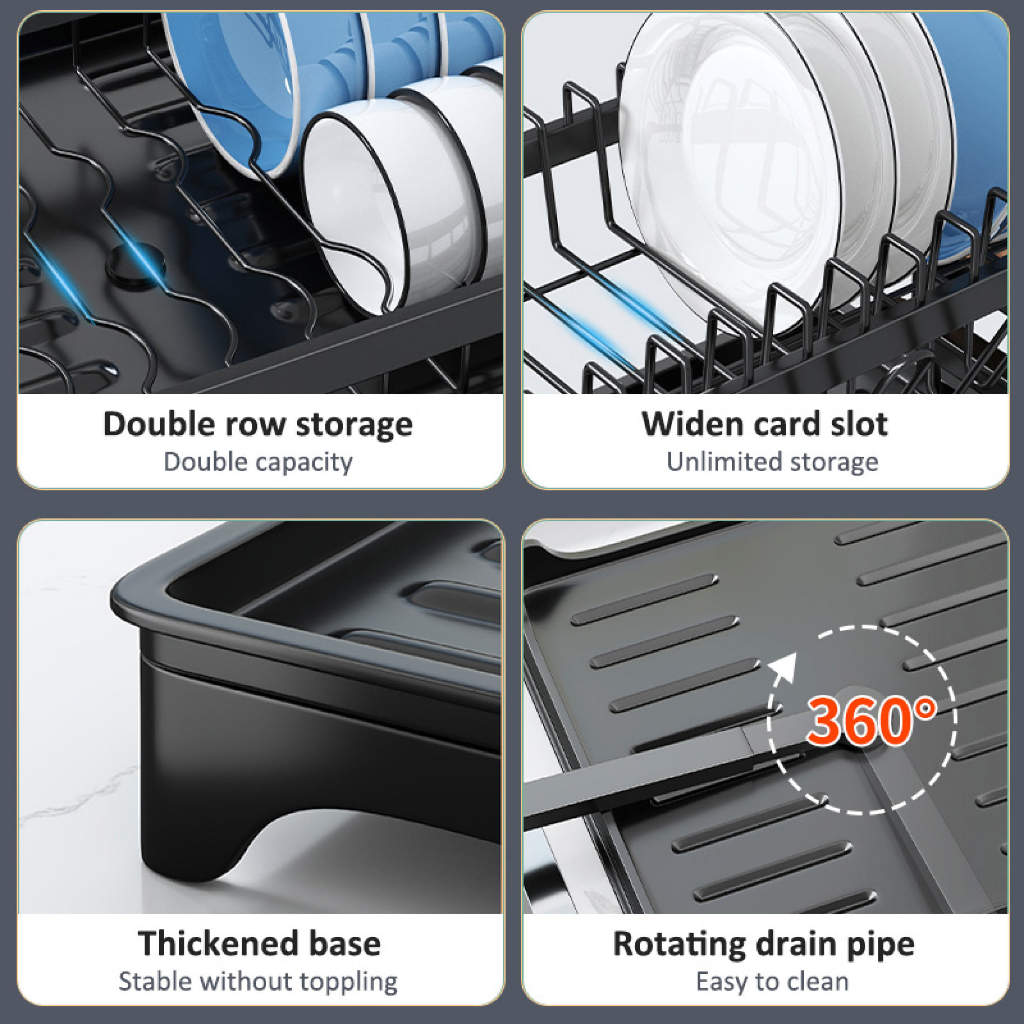 Double row storage
Double capacity

Widen card slot
Unlimited storage

Thickened base
Stable without toppling

360°

Rotating drain pipe
Easy to clean