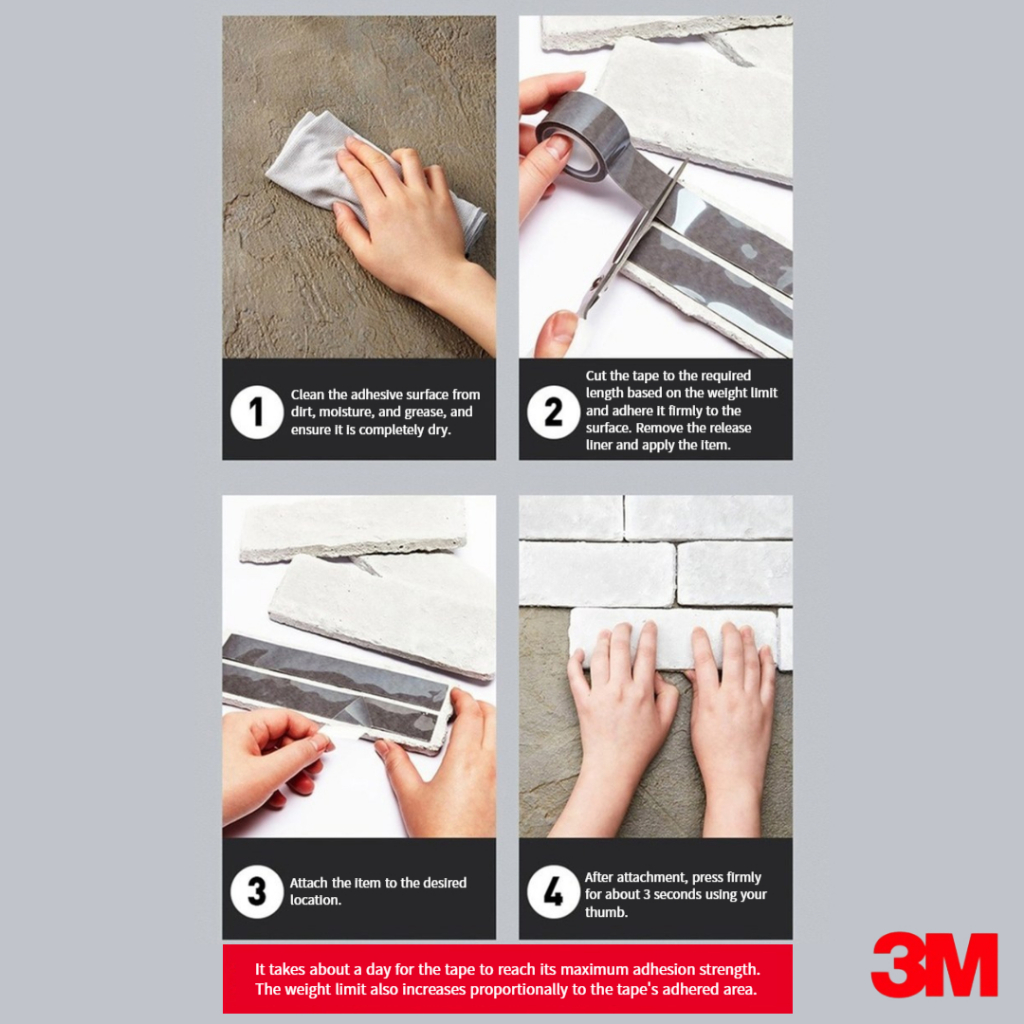 1
Clean the adhesive surface from dirt, moisture, and grease, and ensure it is completely dry.

2
Cut the tape to the required length based on the weight limit and adhere it firmly to the surface. Remove the release liner and apply the item.

3
Attach the item to the desired location.

4
After attachment, press firmly for about 3 seconds using your thumb.

It takes about a day for the tape to reach its maximum adhesion strength. The weight limit also increases proportionally to the tape's adhered area.

3M