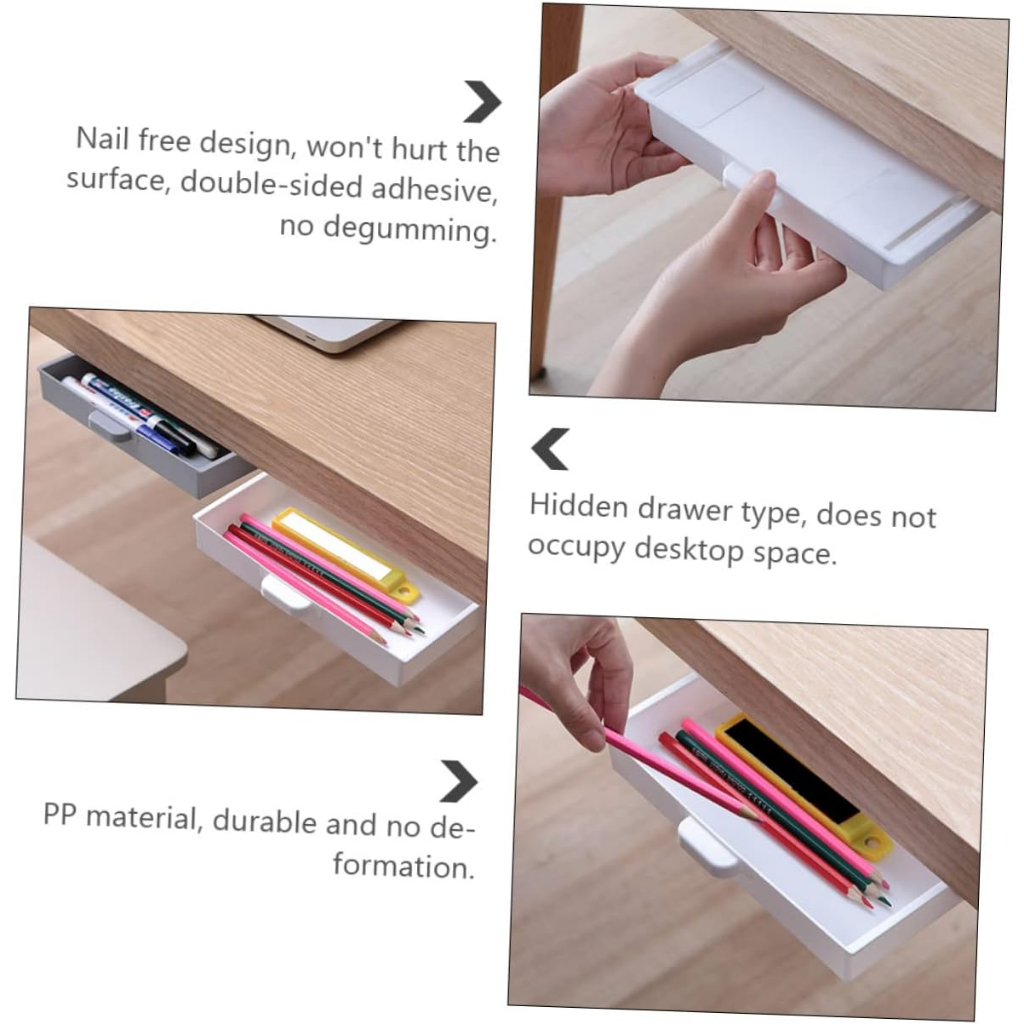 Nail free design, won't hurt the surface, double-sided adhesive, no degumming.

Hidden drawer type, does not occupy desktop space.

PP material, durable and no deformation.