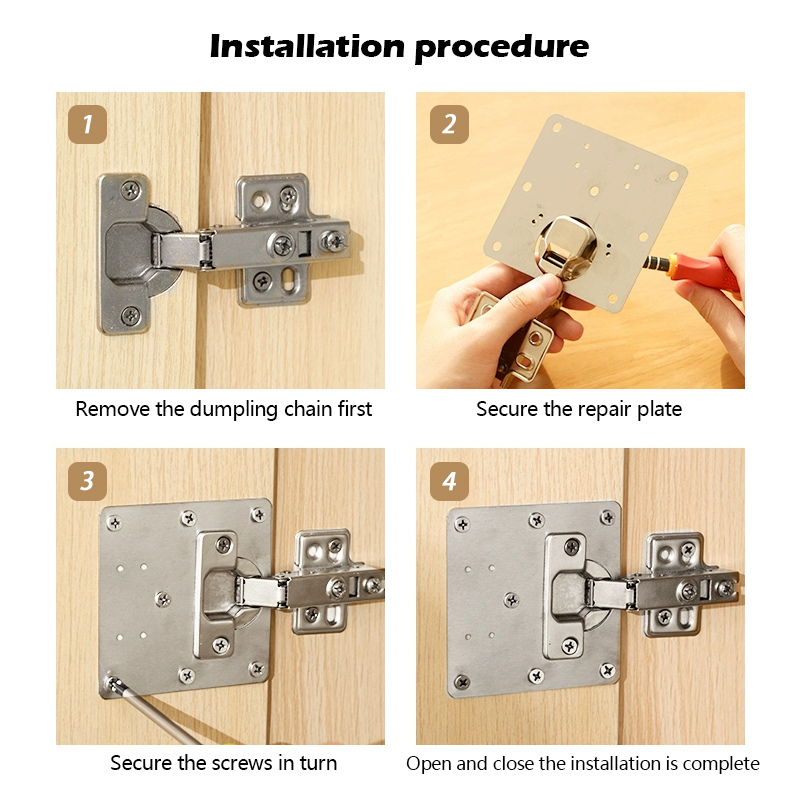 Installation procedure

1

Remove the dumpling chain first

2

Secure the repair plate

3

Secure the screws in turn

4

Open and close the installation is complete