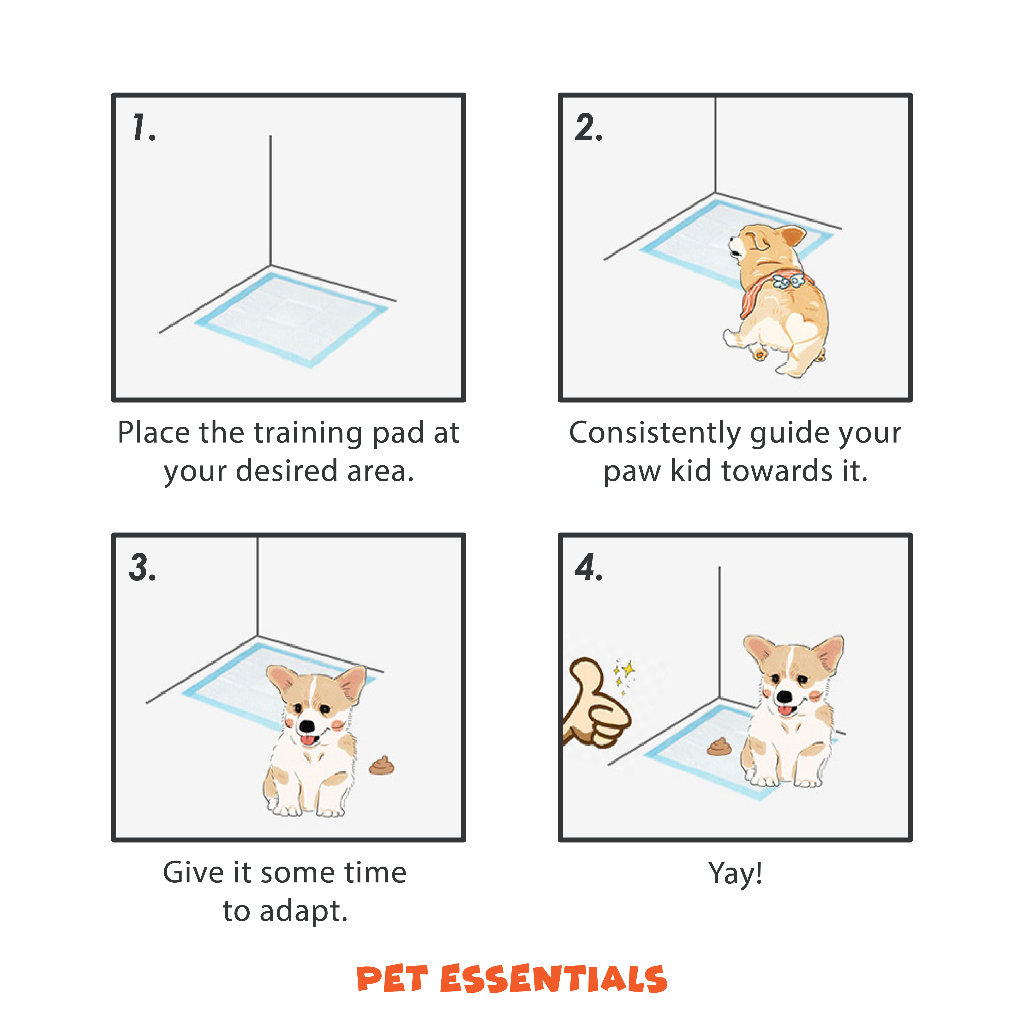 1.

Place the training pad at your desired area.

2.

Consistently guide your paw kid towards it.

3.

Give it some time to adapt.

4.

Yay!

PET ESSENTIALS