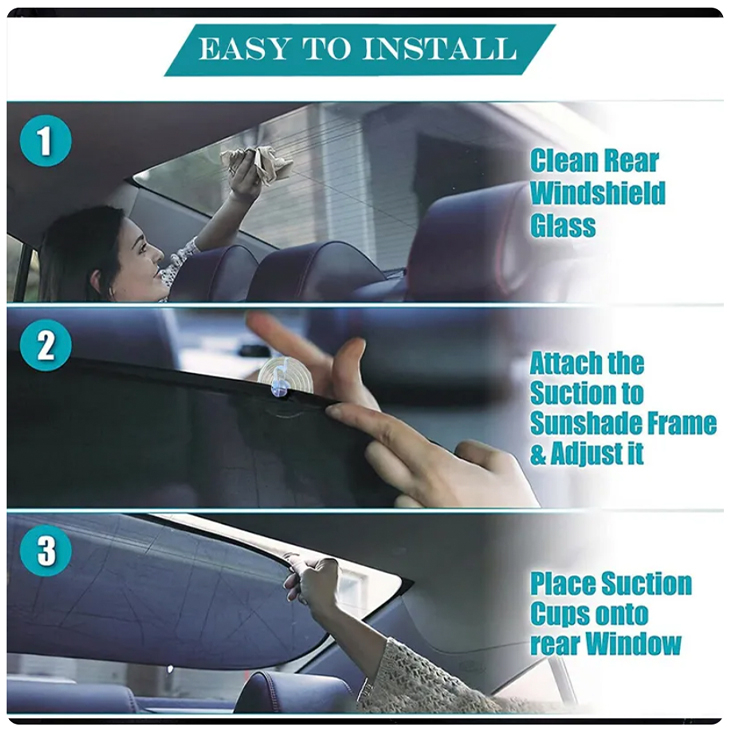 EASY TO INSTALL

1

Clean Rear Windshield Glass

2

Attach the Suction to Sunshade Frame & Adjust it

3

Place Suction Cups onto rear Window