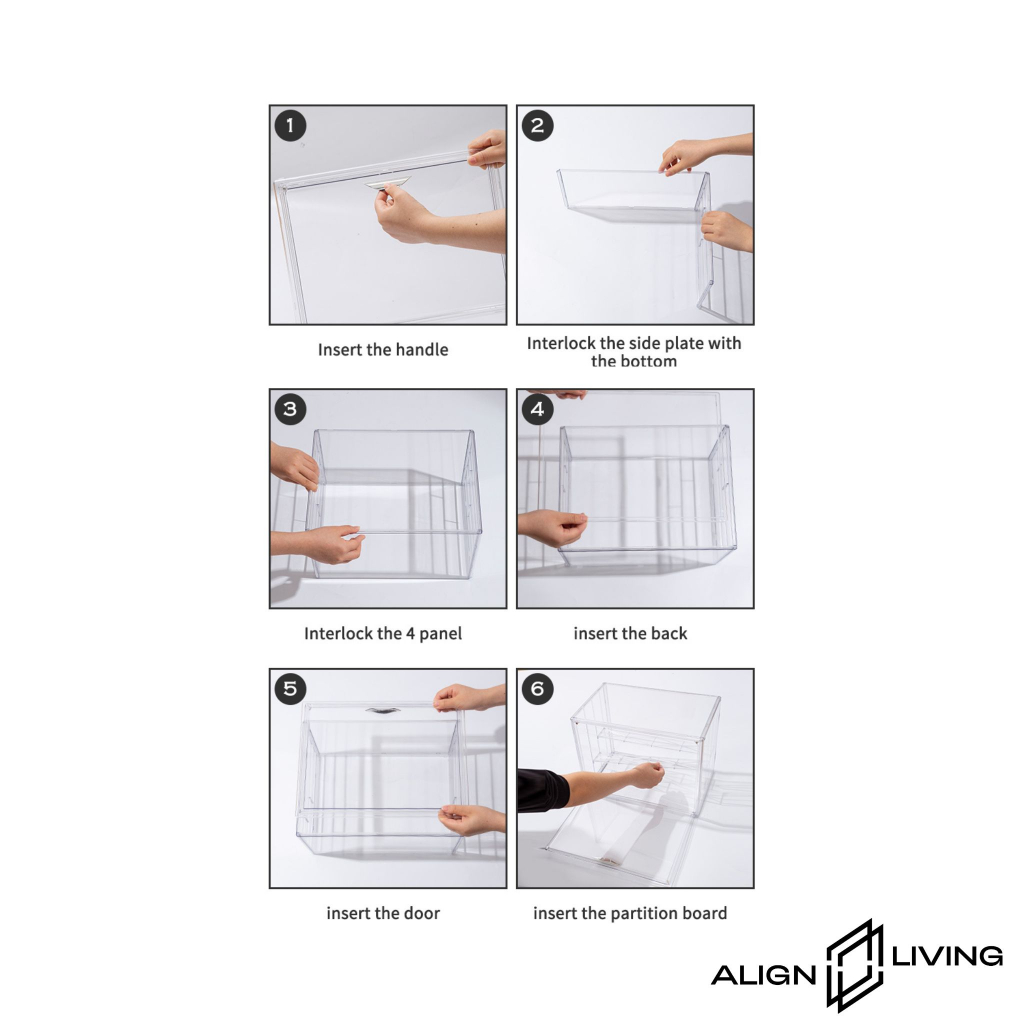 1

Insert the handle

2

Interlock the side plate with the bottom

3

Interlock the 4 panel

4

insert the back

5

insert the door

6

insert the partition board

ALIGN LIVING