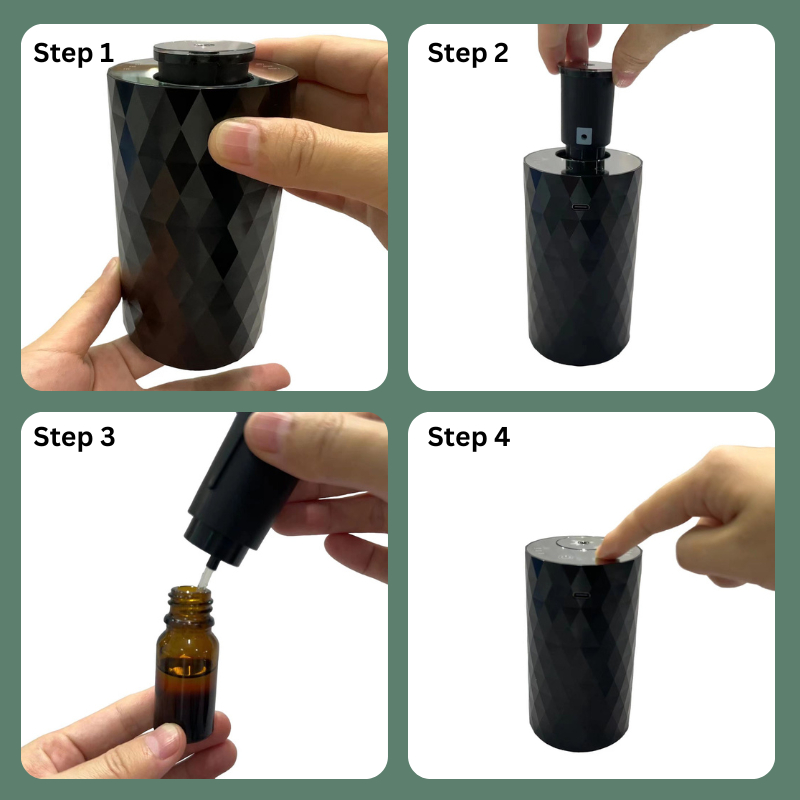 Step 1

Step 2

Step 3

Step 4