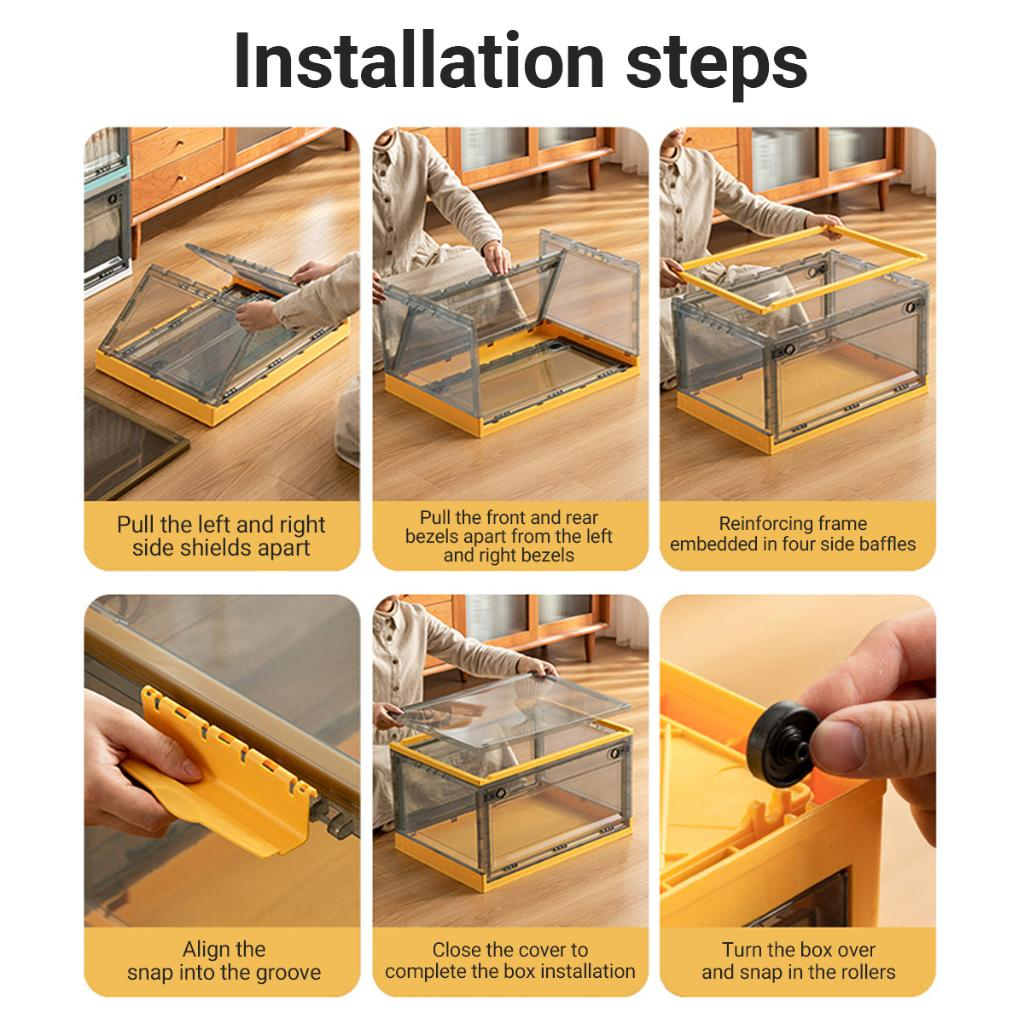 Installation steps

Pull the left and right side shields apart

Pull the front and rear bezels apart from the left and right bezels

Reinforcing frame embedded in four side baffles

Align the snap into the groove

Close the cover to complete the box installation

Turn the box over and snap in the rollers