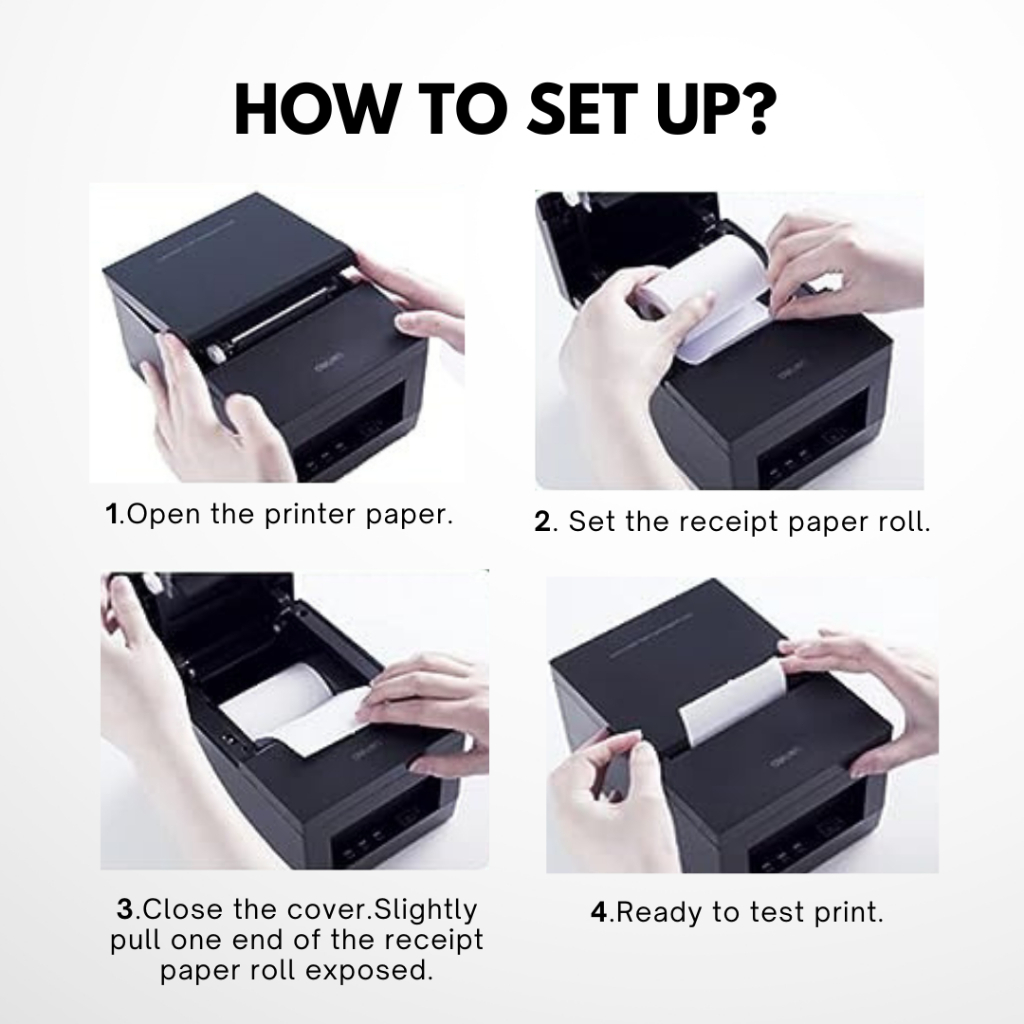 HOW TO SET UP?

1.Open the printer paper.

2. Set the receipt paper roll.

3.Close the cover.Slightly pull one end of the receipt paper roll exposed.

4.Ready to test print.