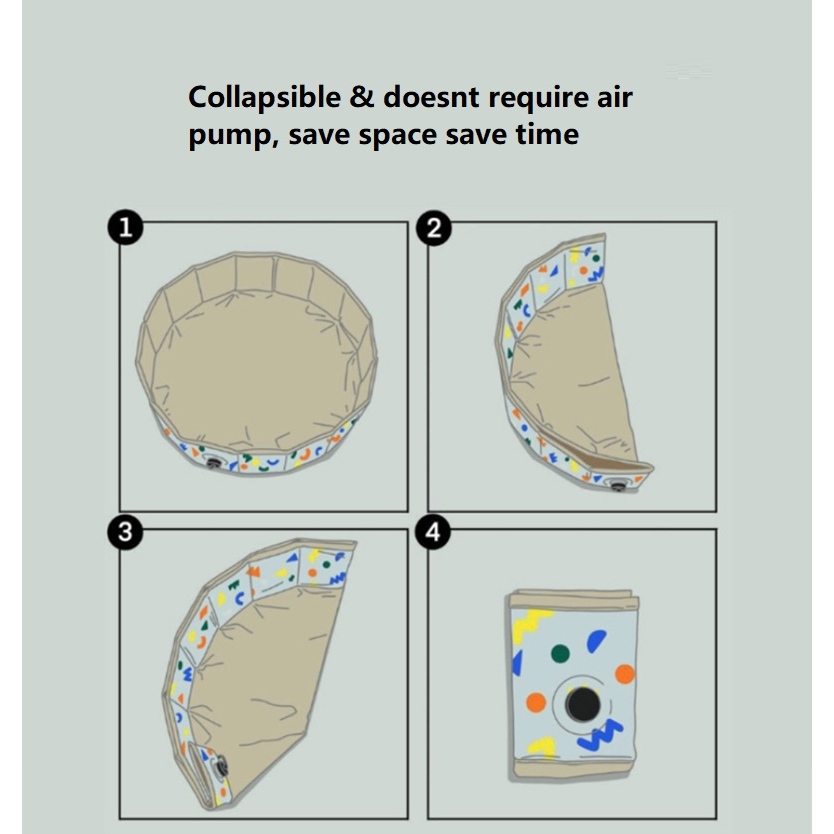 Collapsible & doesnt require air pump, save space save time

1

2

3

4