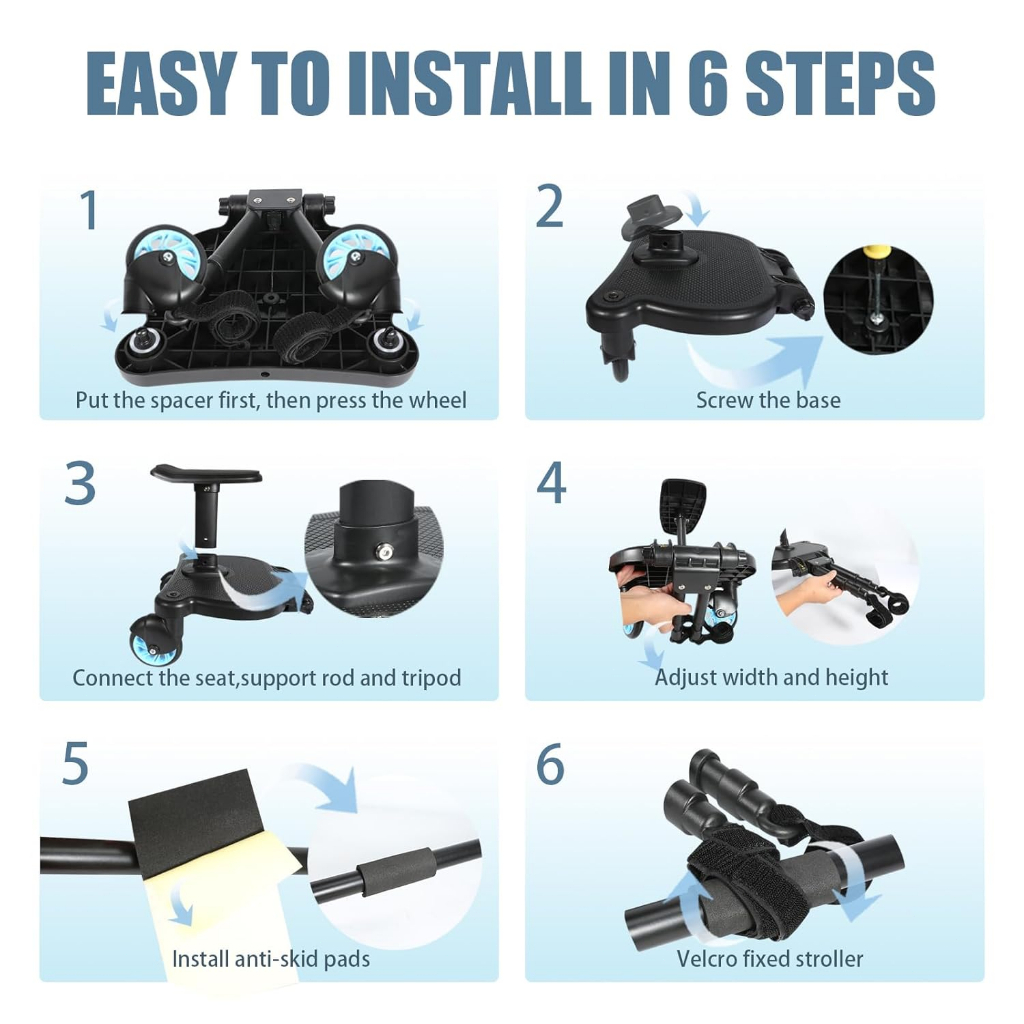 EASY TO INSTALL IN 6 STEPS

1
Put the spacer first, then press the wheel

2
Screw the base

3
Connect the seat,support rod and tripod

4
Adjust width and height

5
Install anti-skid pads

6
Velcro fixed stroller