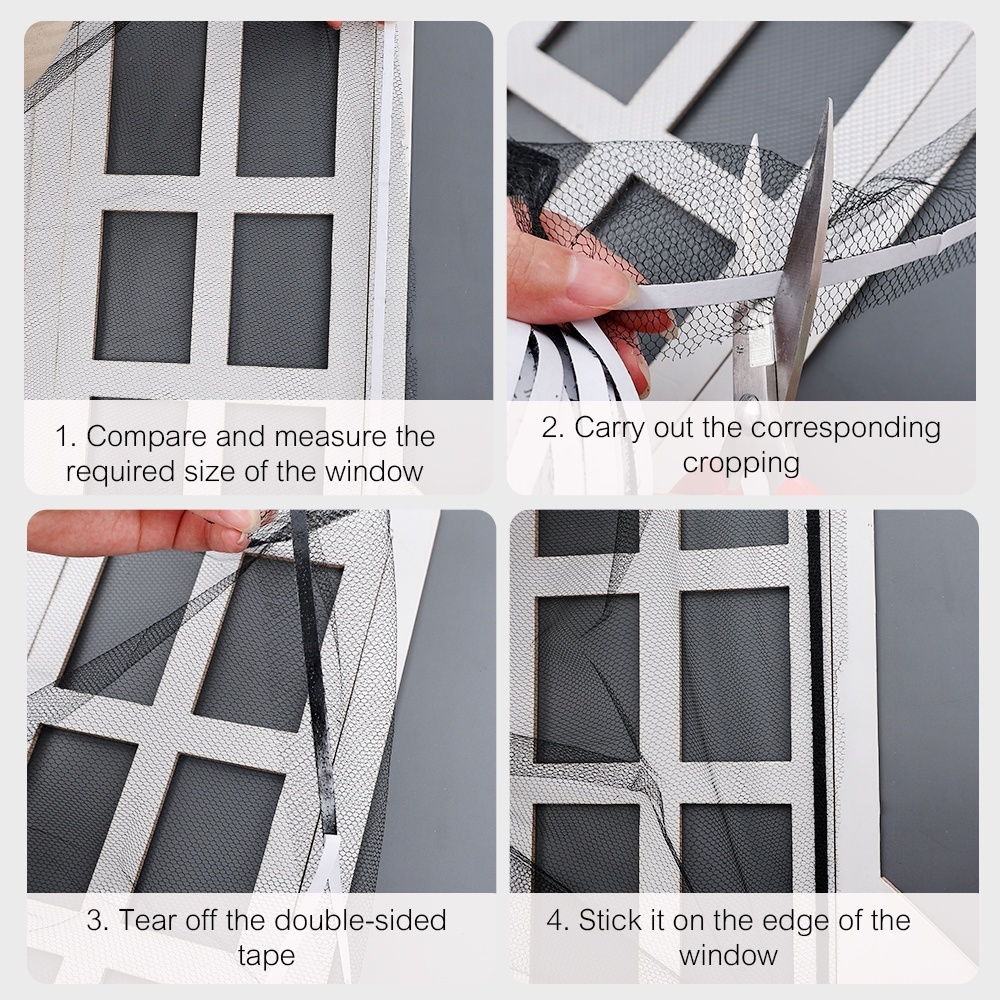 1. Compare and measure the required size of the window

2. Carry out the corresponding cropping

3. Tear off the double-sided tape

4. Stick it on the edge of the window