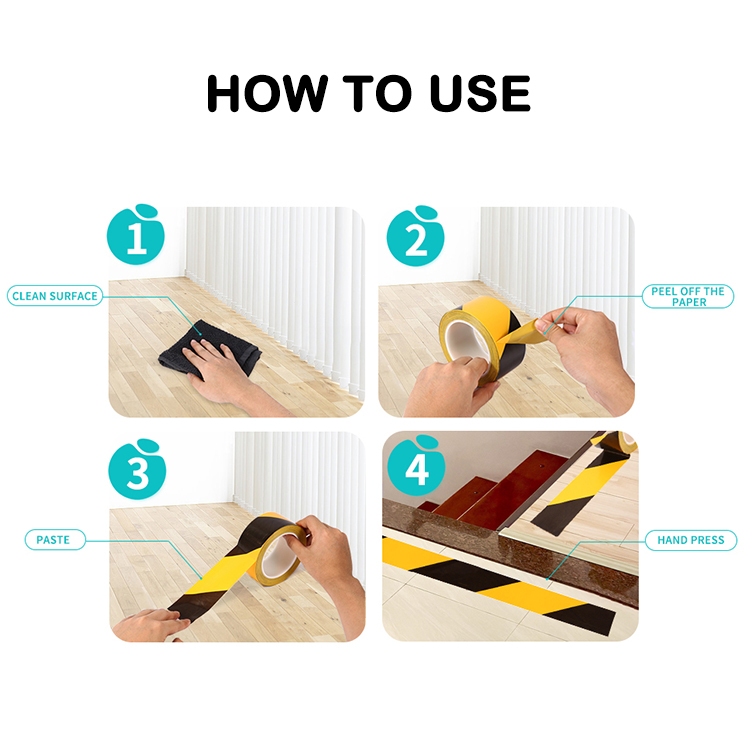 HOW TO USE

1

CLEAN SURFACE

2

PEEL OFF THE PAPER

3

PASTE

4

HAND PRESS