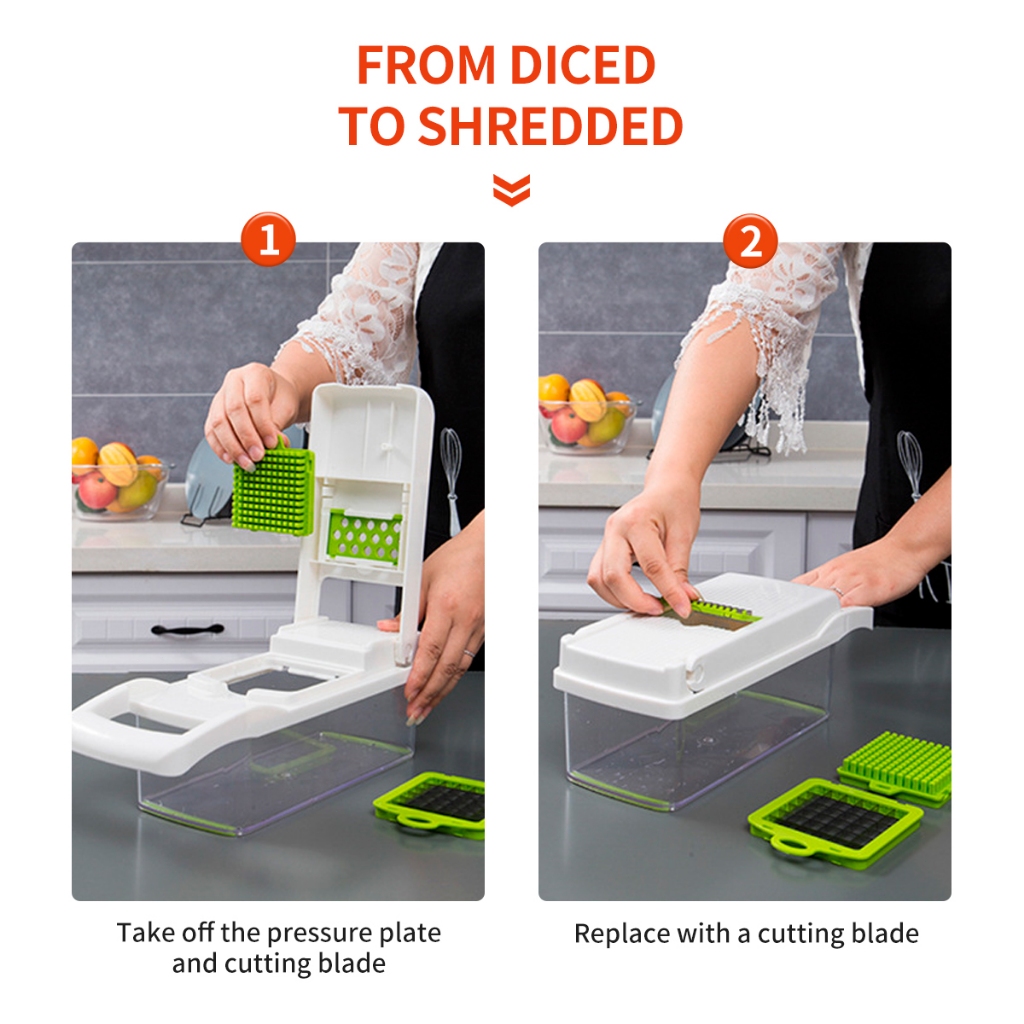 FROM DICED
TO SHREDDED

1

Take off the pressure plate and cutting blade

2

Replace with a cutting blade